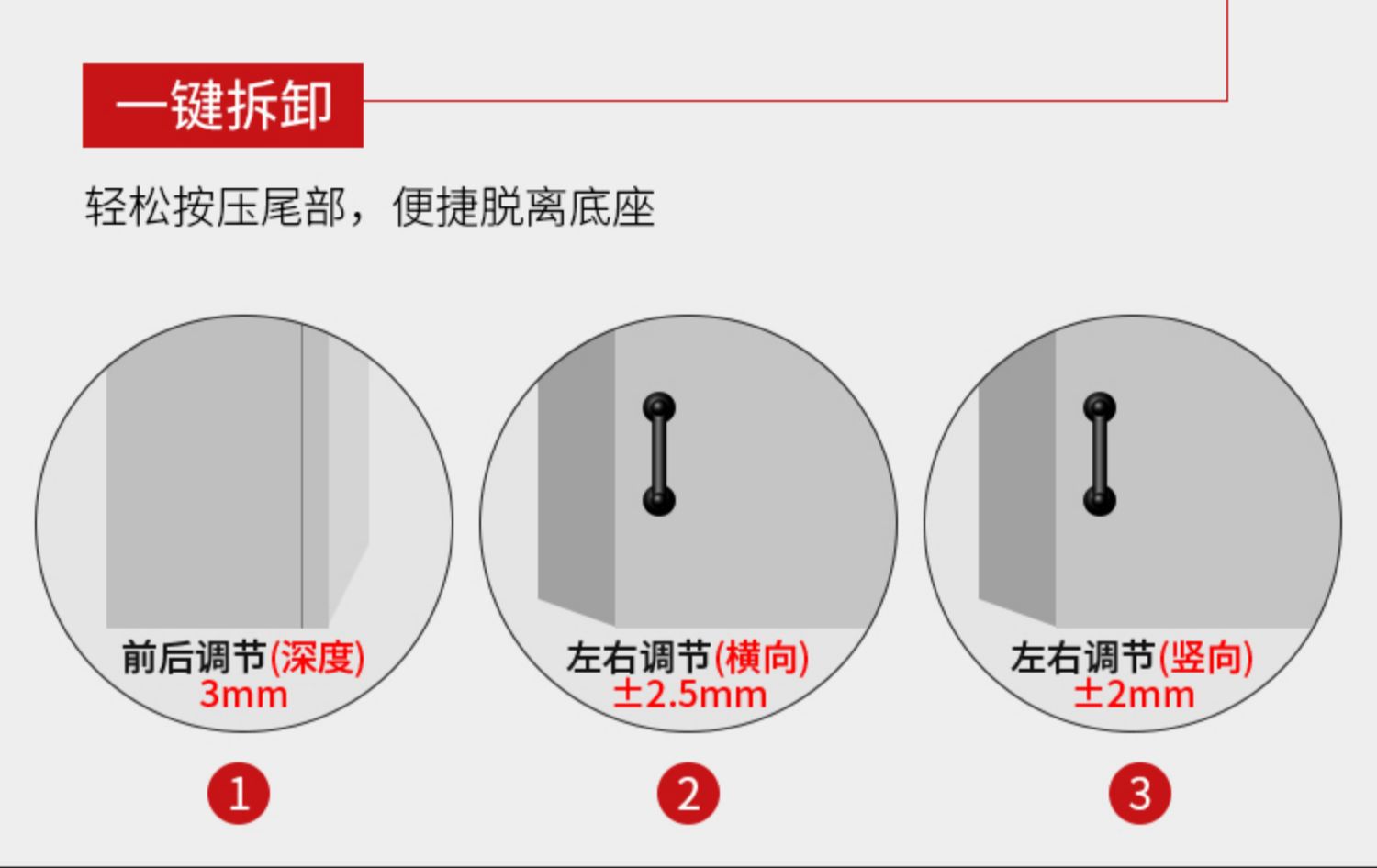 一键拆卸

轻松按压尾部，便捷脱离底座

前后调节(深度)
3mm

左右调节(横向)
±2.5mm

左右调节(竖向)
±2mm

1

2

3