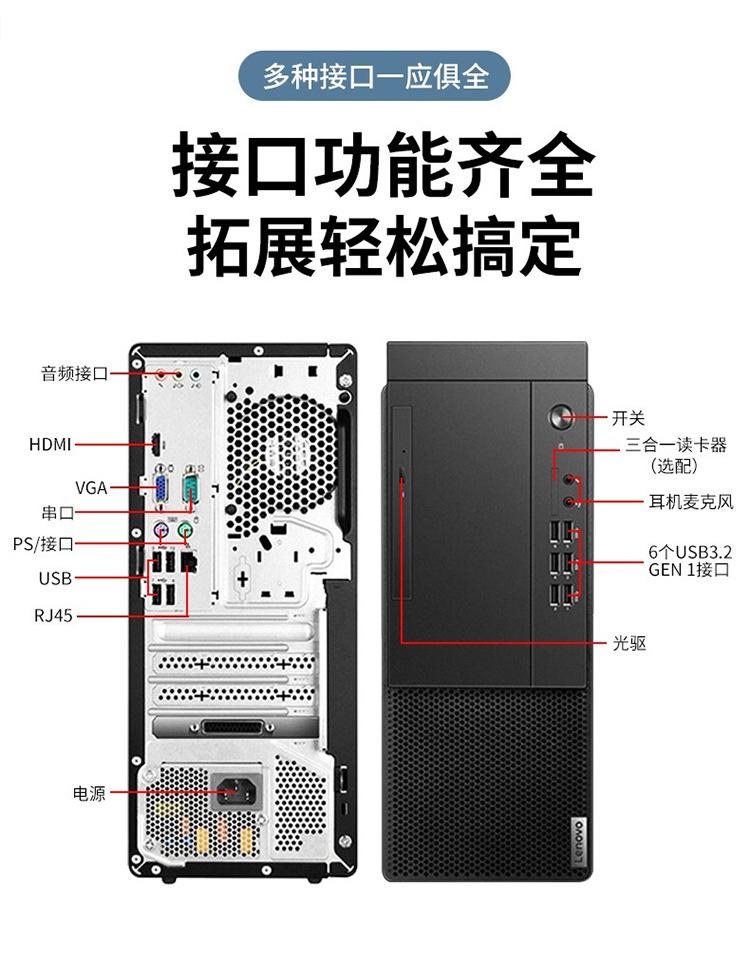 多种接口一应俱全

接口功能齐全
拓展轻松搞定

音频接口
HDMI
VGA
串口
PS/接口
USB
RJ45
电源

开关
三合一读卡器
（选配）
耳机麦克风
6个USB3.2
GEN 1接口
光驱

Lenovo