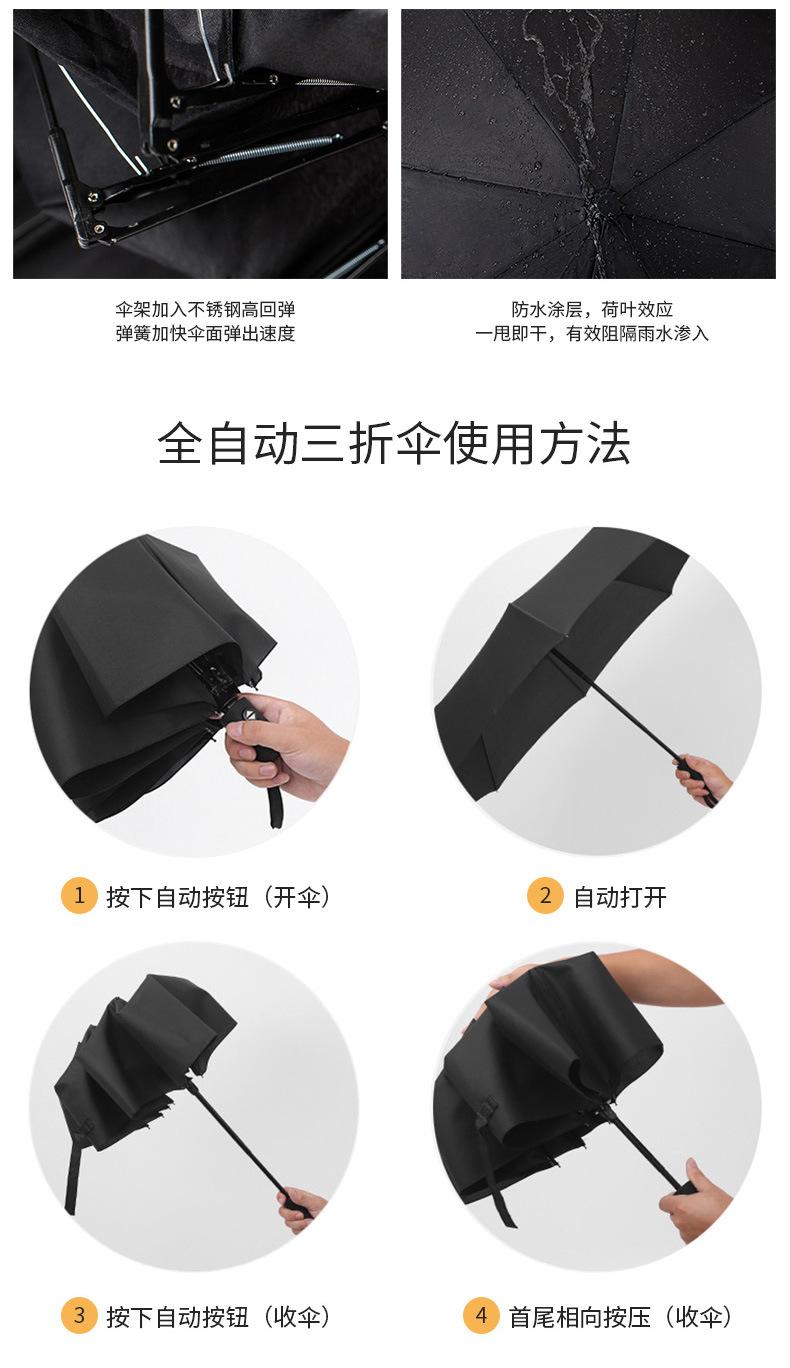 伞架加入不锈钢高回弹
弹簧加快伞面弹出速度

防水涂层，荷叶效应
一甩即干，有效阻隔雨水渗入

全自动三折伞使用方法

1 按下自动按钮（开伞）

2 自动打开

3 按下自动按钮（收伞）

4 首尾相向按压（收伞）