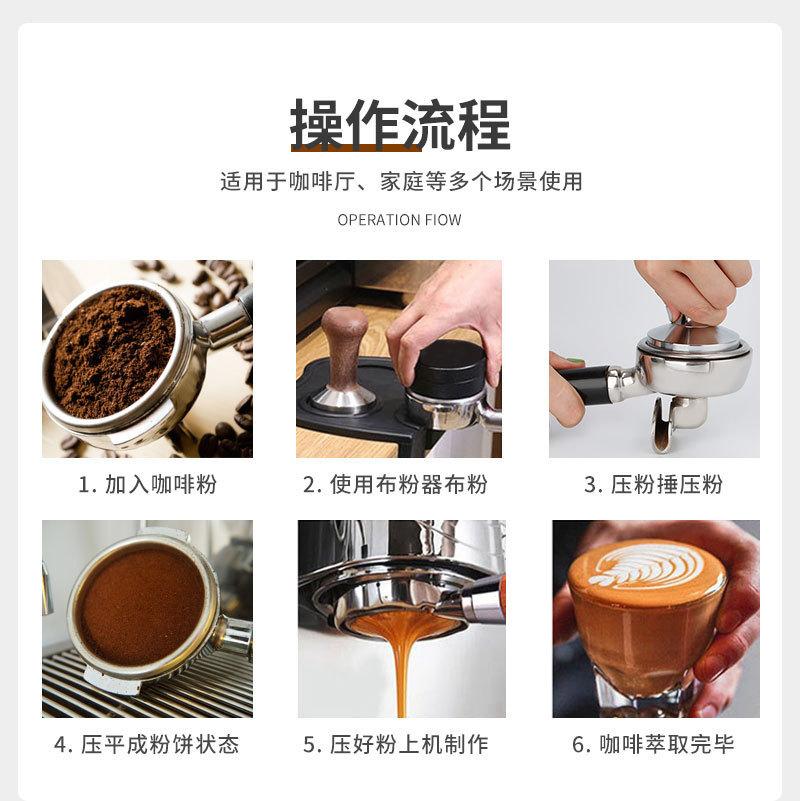 操作流程

适用于咖啡厅、家庭等多个场景使用

OPERATION FlOW

1. 加入咖啡粉

2. 使用布粉器布粉

3. 压粉捶压粉

4. 压平成粉饼状态

5. 压好粉上机制作

6. 咖啡萃取完毕