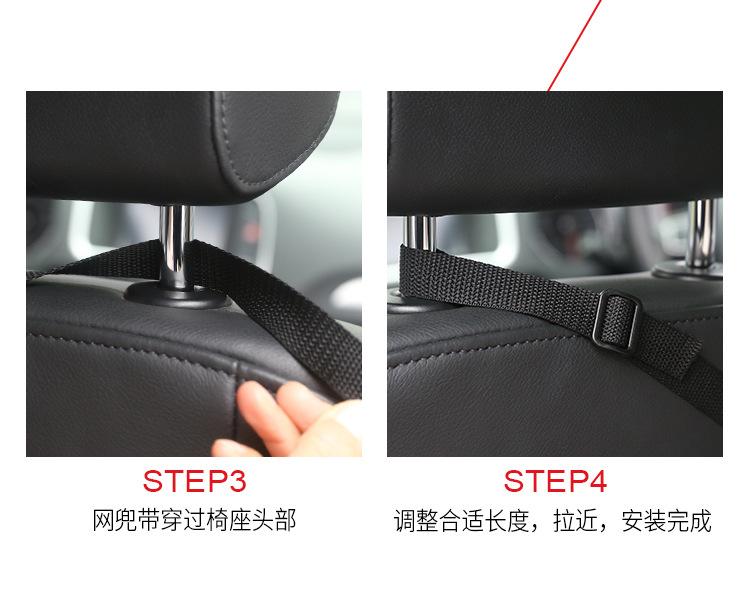 STEP3
网兜带穿过椅座头部

STEP4
调整合适长度，拉近，安装完成