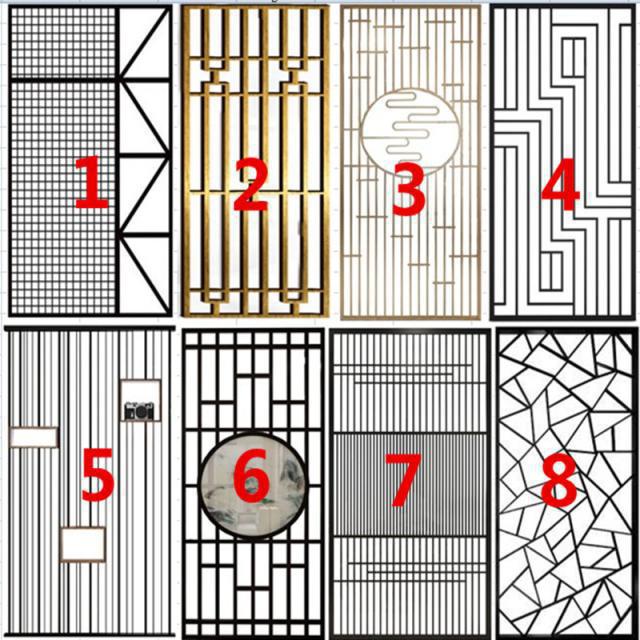 1

2

3

4

5

6

7

8