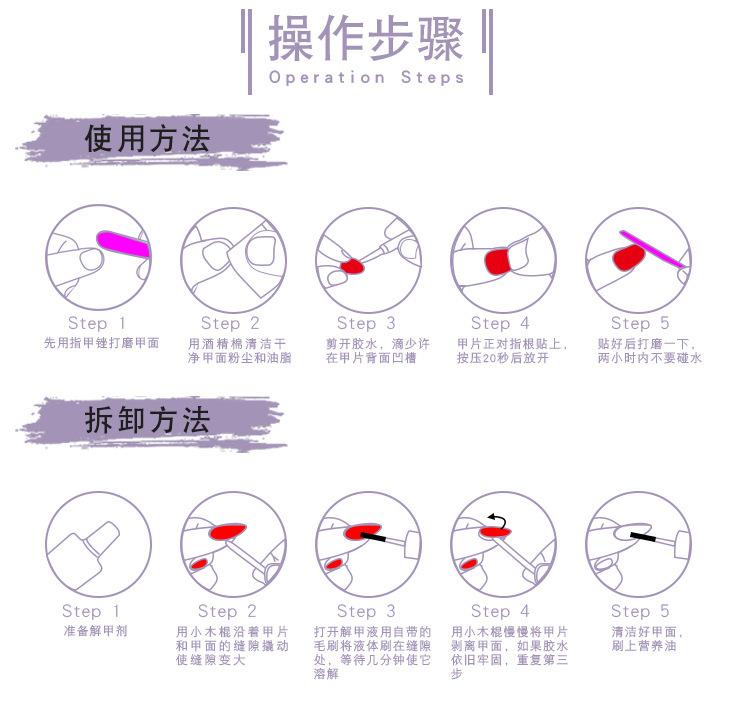 操作步骤
Operation Steps

使用方法

Step 1
先用指甲锉打磨甲面

Step 2
用酒精棉清洁干净甲面粉尘和油脂

Step 3
剪开胶水，滴少许在甲片背面凹槽

Step 4
甲片正对指根贴上，按压20秒后放开

Step 5
贴好后打磨一下，两小时内不要碰水

拆卸方法

Step 1
准备解甲剂

Step 2
用小木棍沿着甲片和甲面的缝隙撬动使缝隙变大

Step 3
打开解甲液用自带的毛刷将液体刷在缝隙处，等待几分钟使它溶解

Step 4
用小木棍慢慢将甲片剥离甲面，如果胶水依旧牢固，重复第三步

Step 5
清洁好甲面，刷上营养油