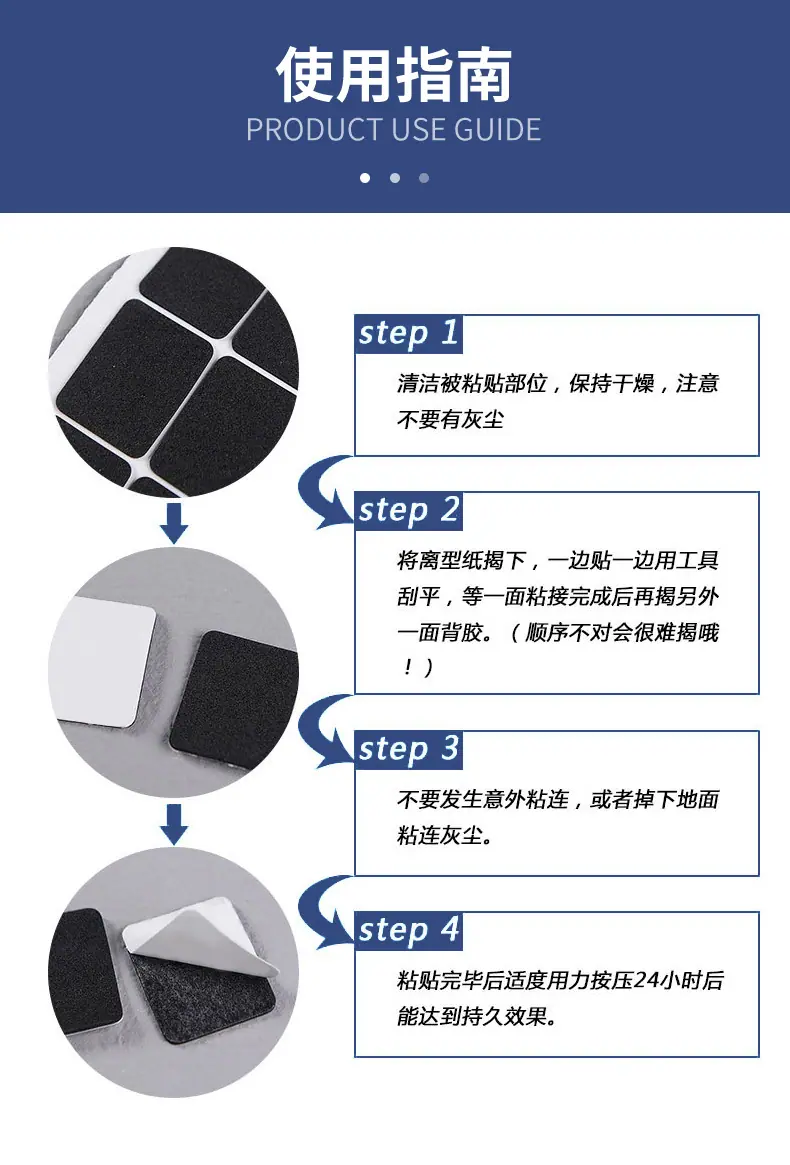 使用指南
PRODUCT USE GUIDE

step 1
清洁被粘贴部位，保持干燥，注意不要有灰尘

step 2
将离型纸揭下，一边贴一边用工具刮平，等一面粘接完成后再揭另外一面背胶。（顺序不对会很难揭哦！）

step 3
不要发生意外粘连，或者掉下地面粘连灰尘。

step 4
粘贴完毕后适度用力按压24小时后能达到持久效果。