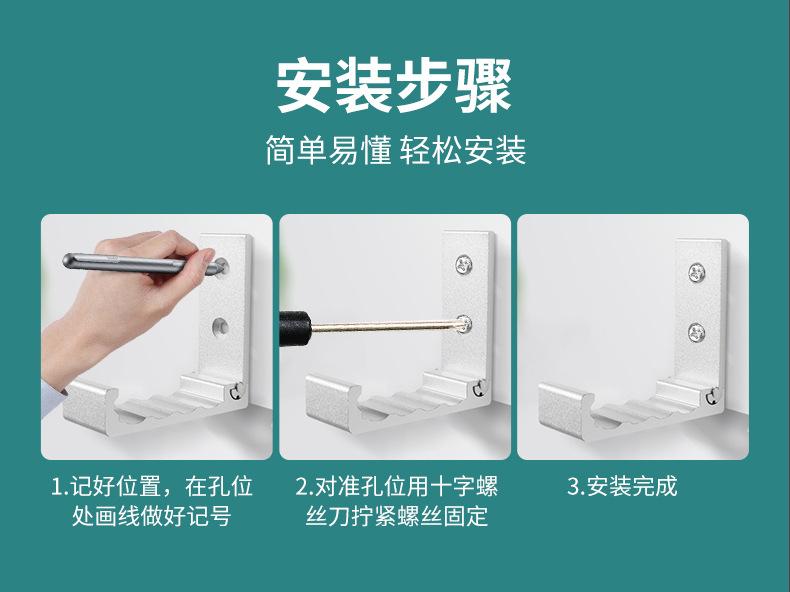 安装步骤

简单易懂 轻松安装

1.记好位置，在孔位处画线做好记号

2.对准孔位用十字螺丝刀拧紧螺丝固定

3.安装完成