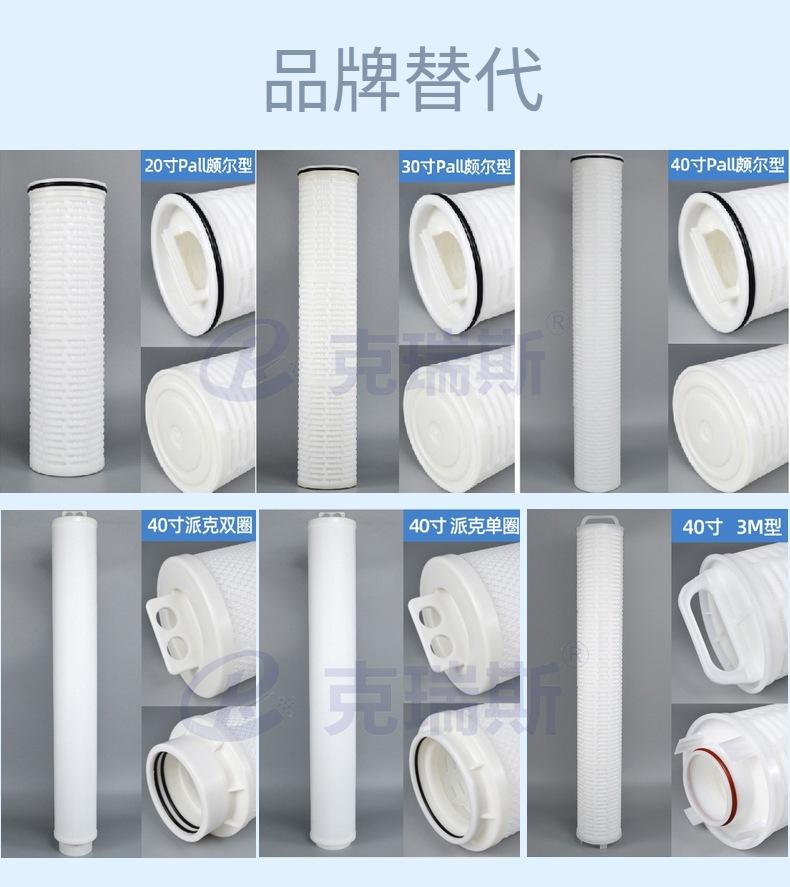 品牌替代

20寸Pall颇尔型

30寸Pall颇尔型

40寸Pall颇尔型

克瑞斯®

40寸派克双圈

40寸 派克单圈

40寸 3M型

克瑞斯®