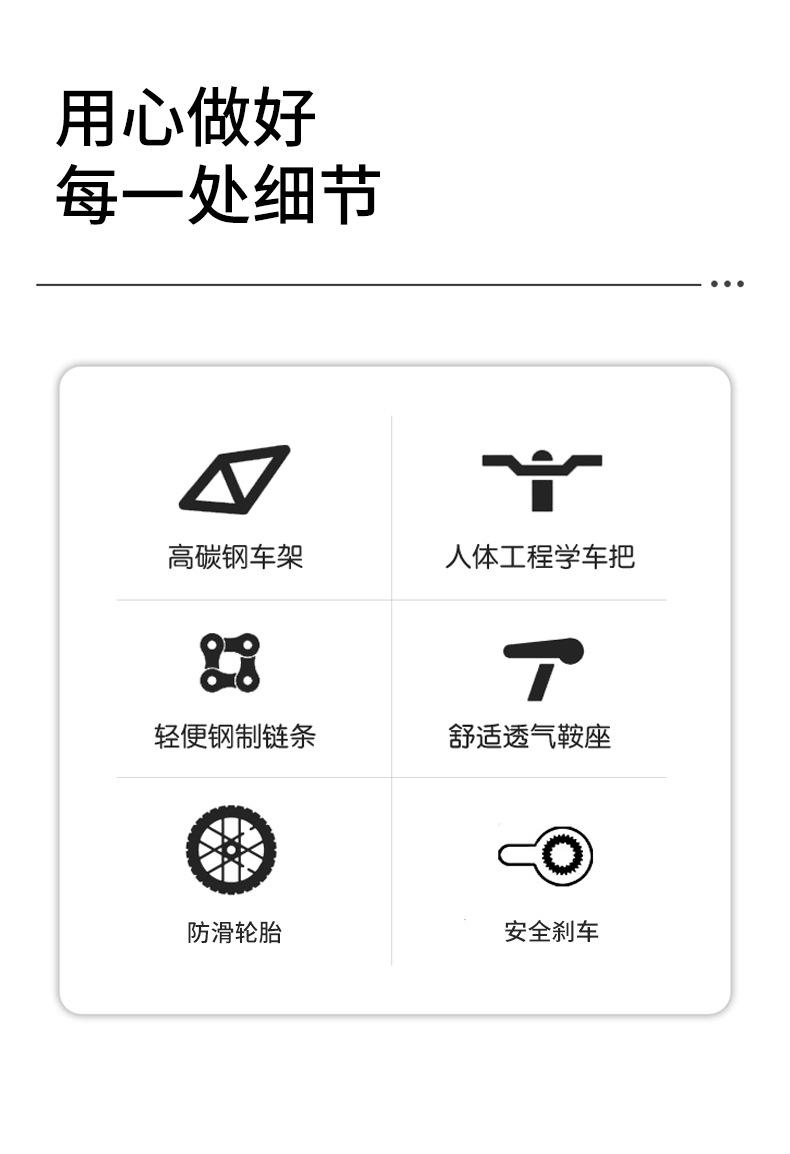 用心做好
每一处细节

高碳钢车架

人体工程学车把

轻便钢制链条

舒适透气鞍座

防滑轮胎

安全刹车