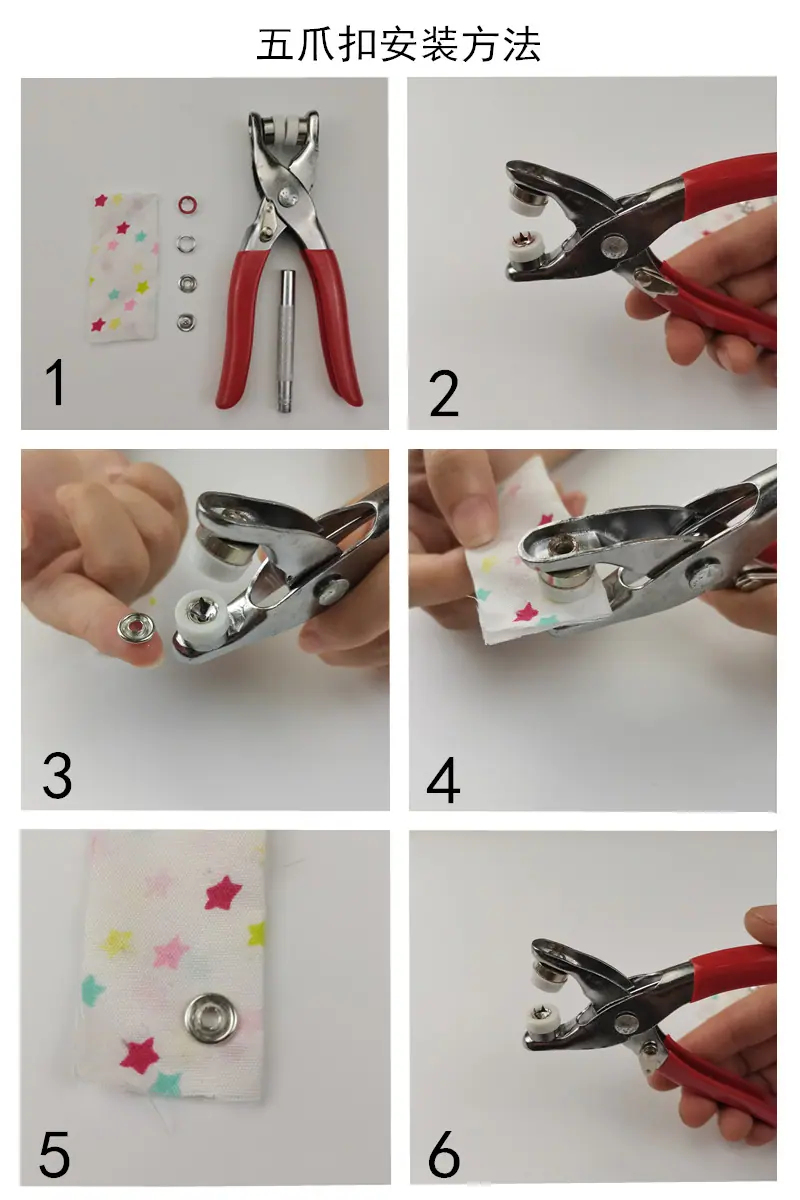 五爪扣安装方法

1

2

3

4

5

6