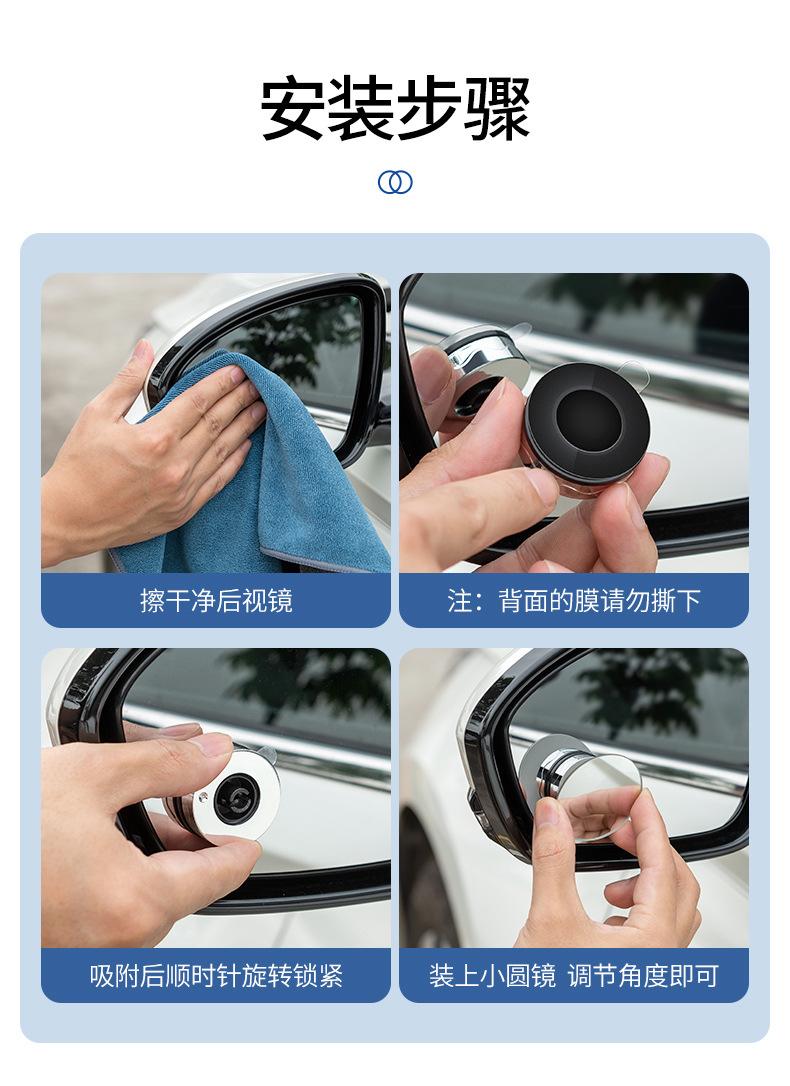 安装步骤

擦干净后视镜

注：背面的膜请勿撕下

吸附后顺时针旋转锁紧

装上小圆镜 调节角度即可