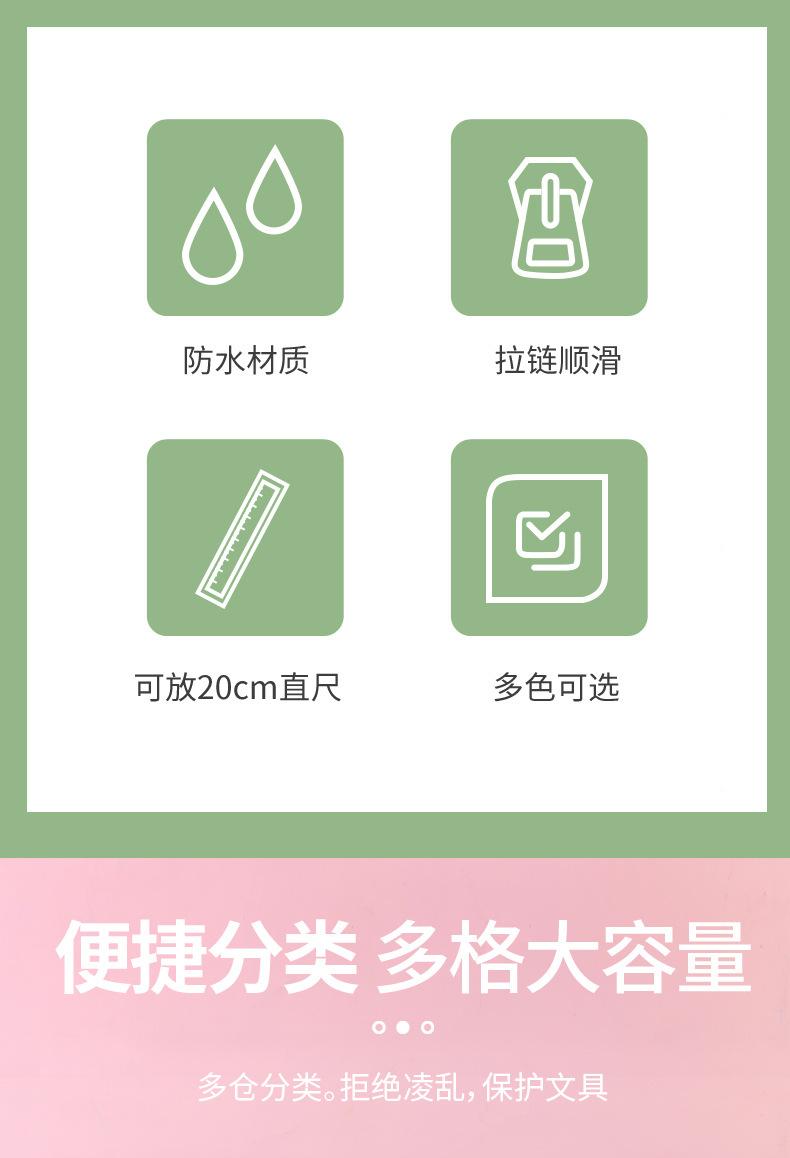 防水材质

拉链顺滑

可放20cm直尺

多色可选

便捷分类 多格大容量

多仓分类。拒绝凌乱，保护文具