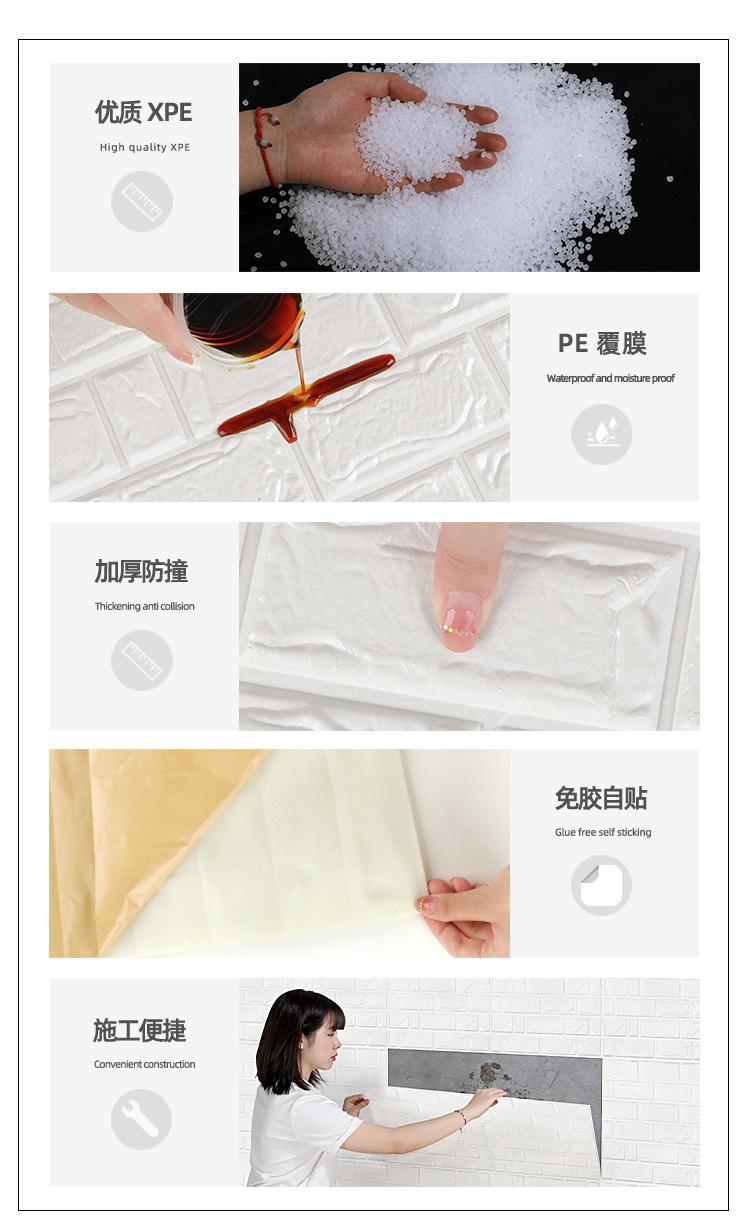 优质 XPE
High quality XPE

PE 覆膜
Waterproof and moisture proof

加厚防撞
Thickening anti collision

免胶自贴
Glue free self sticking

施工便捷
Convenient construction