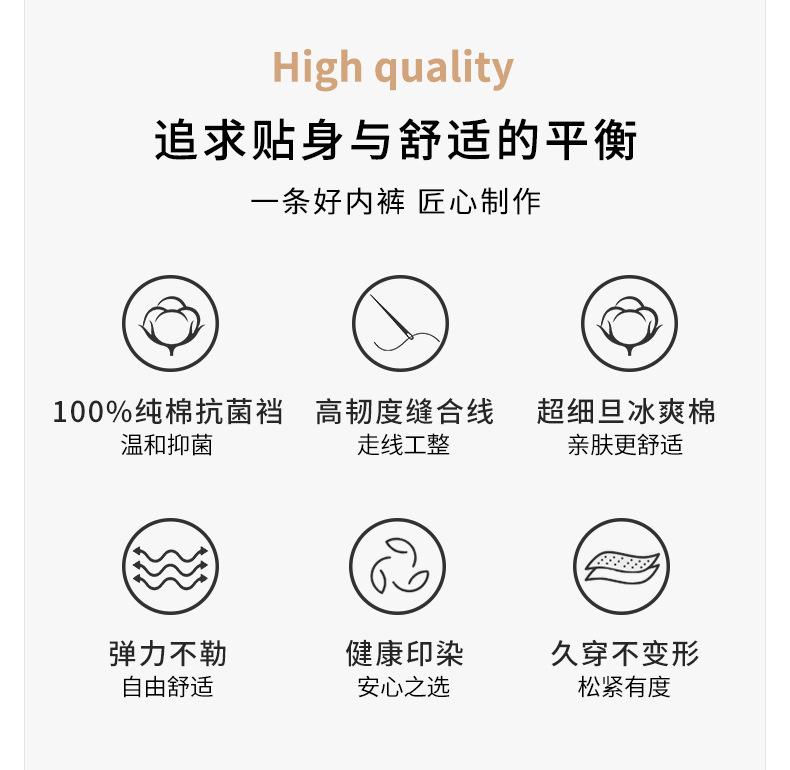 High quality

追求贴身与舒适的平衡

一条好内裤 匠心制作

100%纯棉抗菌裆
温和抑菌

高韧度缝合线
走线工整

超细旦冰爽棉
亲肤更舒适

弹力不勒
自由舒适

健康印染
安心之选

久穿不变形
松紧有度