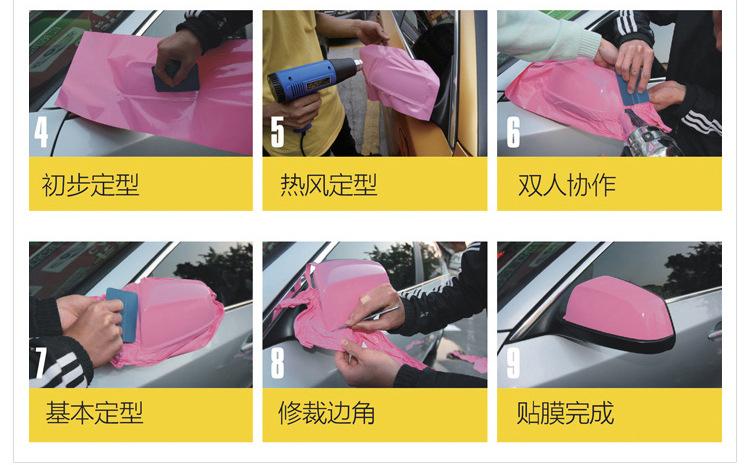 4

初步定型

5

热风定型

6

双人协作

7

基本定型

8

修裁边角

9

贴膜完成