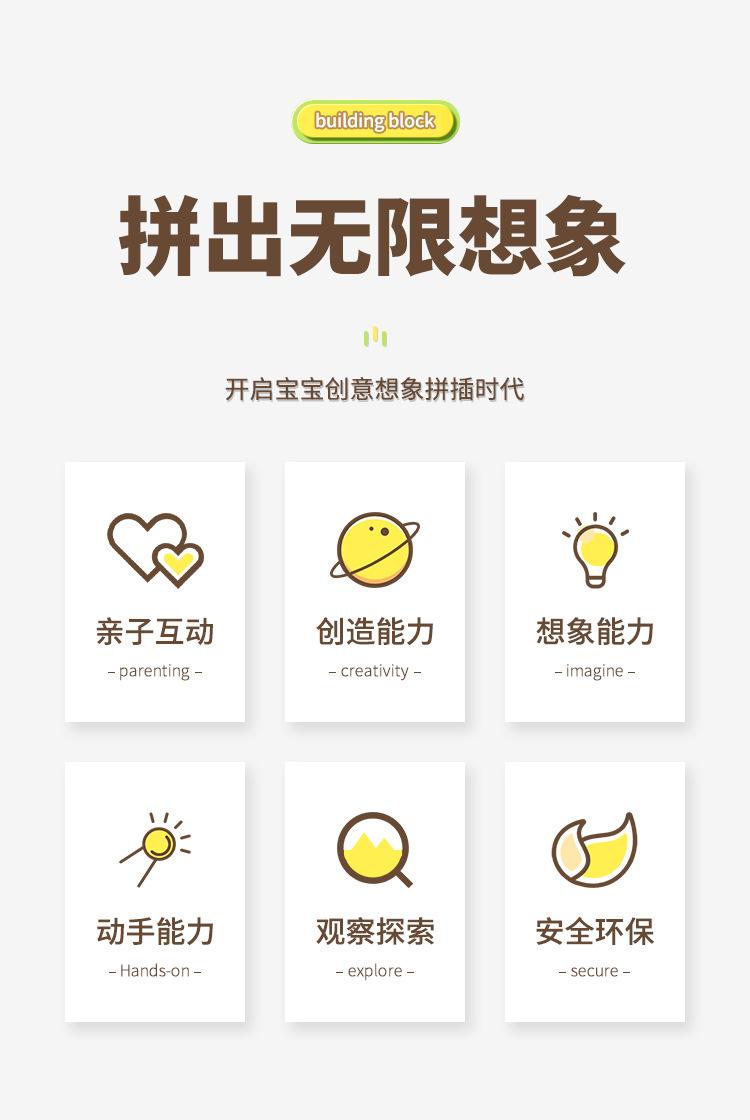 building block

拼出无限想象

开启宝宝创意想象拼插时代

亲子互动

– parenting –

创造能力

– creativity –

想象能力

– imagine –

动手能力

– Hands-on –

观察探索

– explore –

安全环保

– secure –