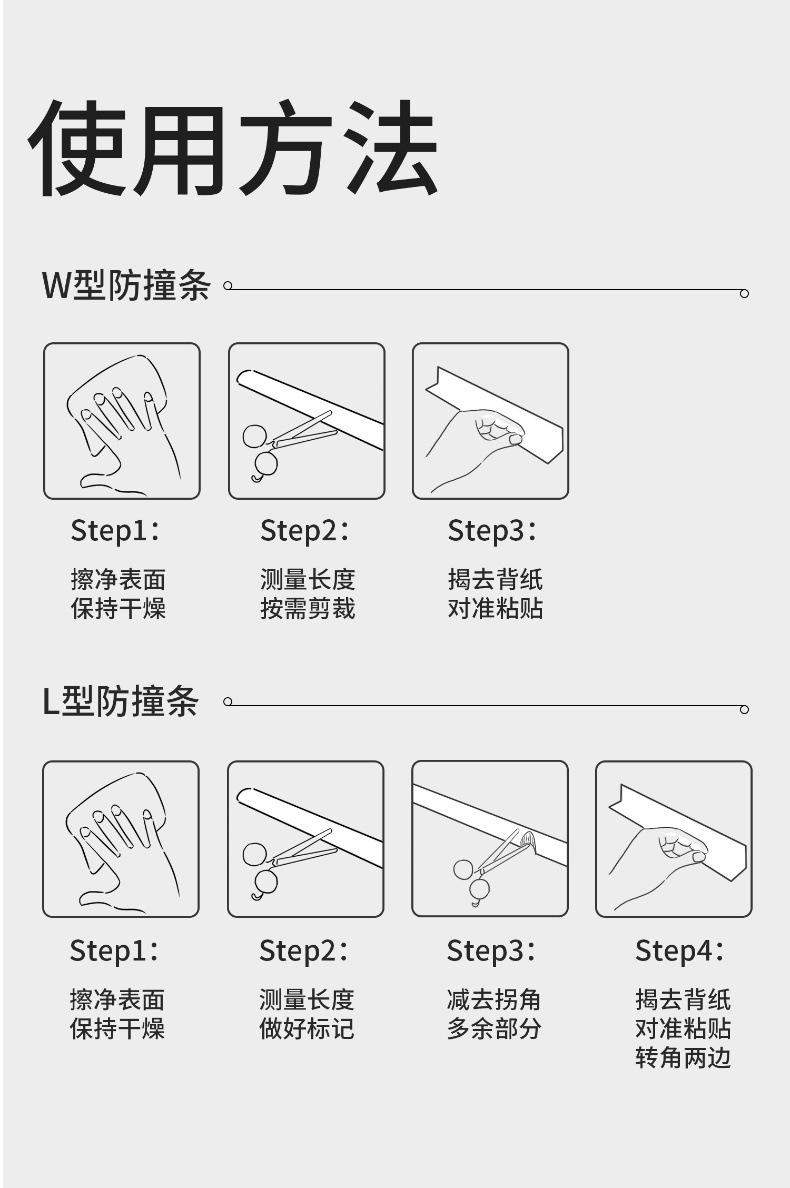 使用方法

W型防撞条

Step1：
擦净表面
保持干燥

Step2：
测量长度
按需剪裁

Step3：
揭去背纸
对准粘贴

L型防撞条

Step1：
擦净表面
保持干燥

Step2：
测量长度
做好标记

Step3：
减去拐角
多余部分

Step4：
揭去背纸
对准粘贴
转角两边