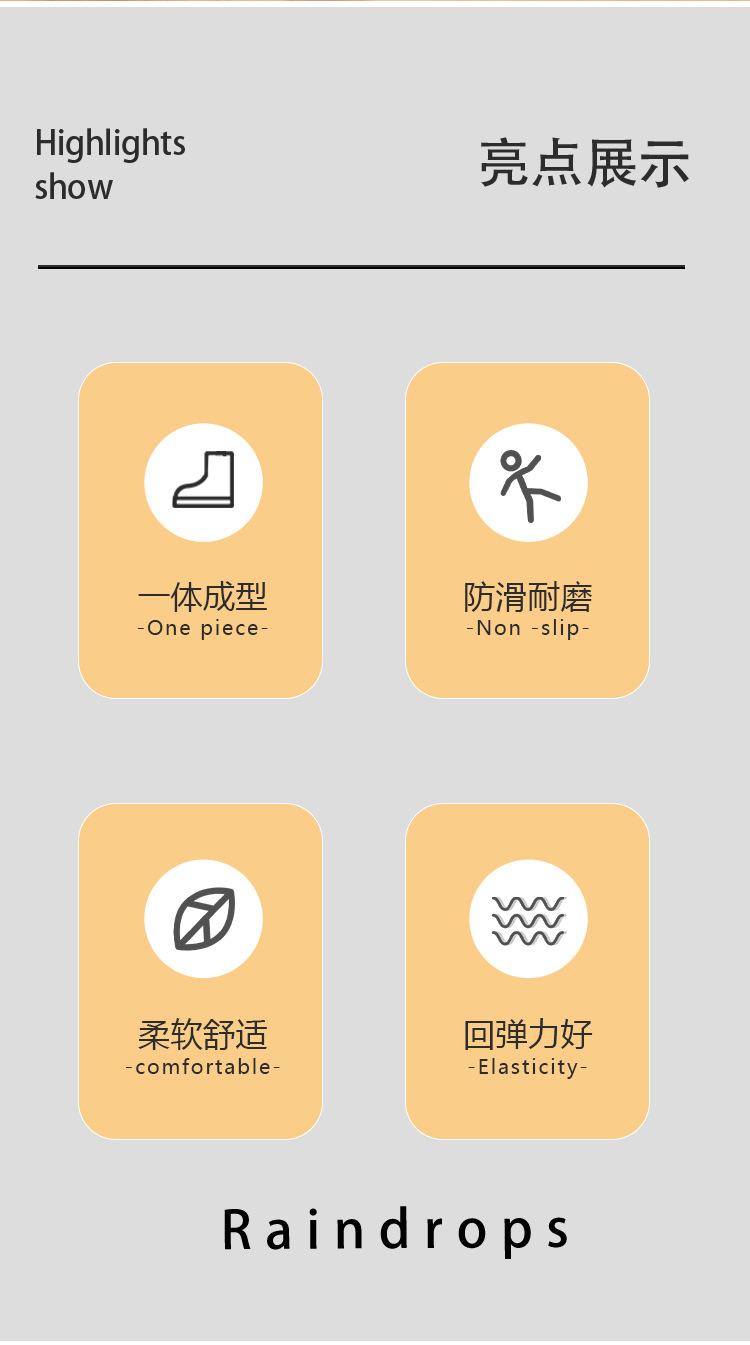 Highlights
show

亮点展示

一体成型
-One piece-

防滑耐磨
-Non -slip-

柔软舒适
-comfortable-

回弹力好
-Elasticity-

Raindrops