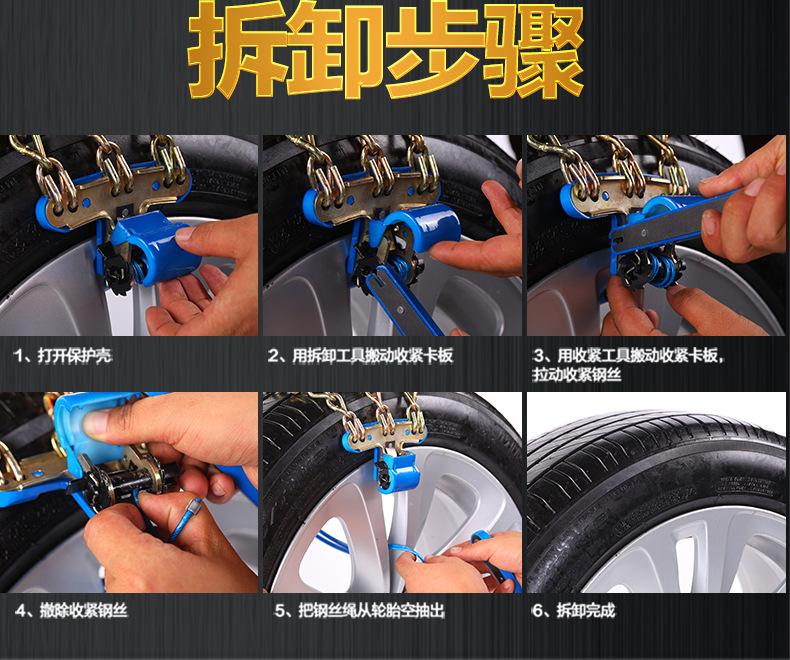 拆卸步骤

1、打开保护壳

2、用拆卸工具搬动收紧卡板

3、用收紧工具搬动收紧卡板，拉动收紧钢丝

4、撤除收紧钢丝

5、把钢丝绳从轮胎空抽出

6、拆卸完成