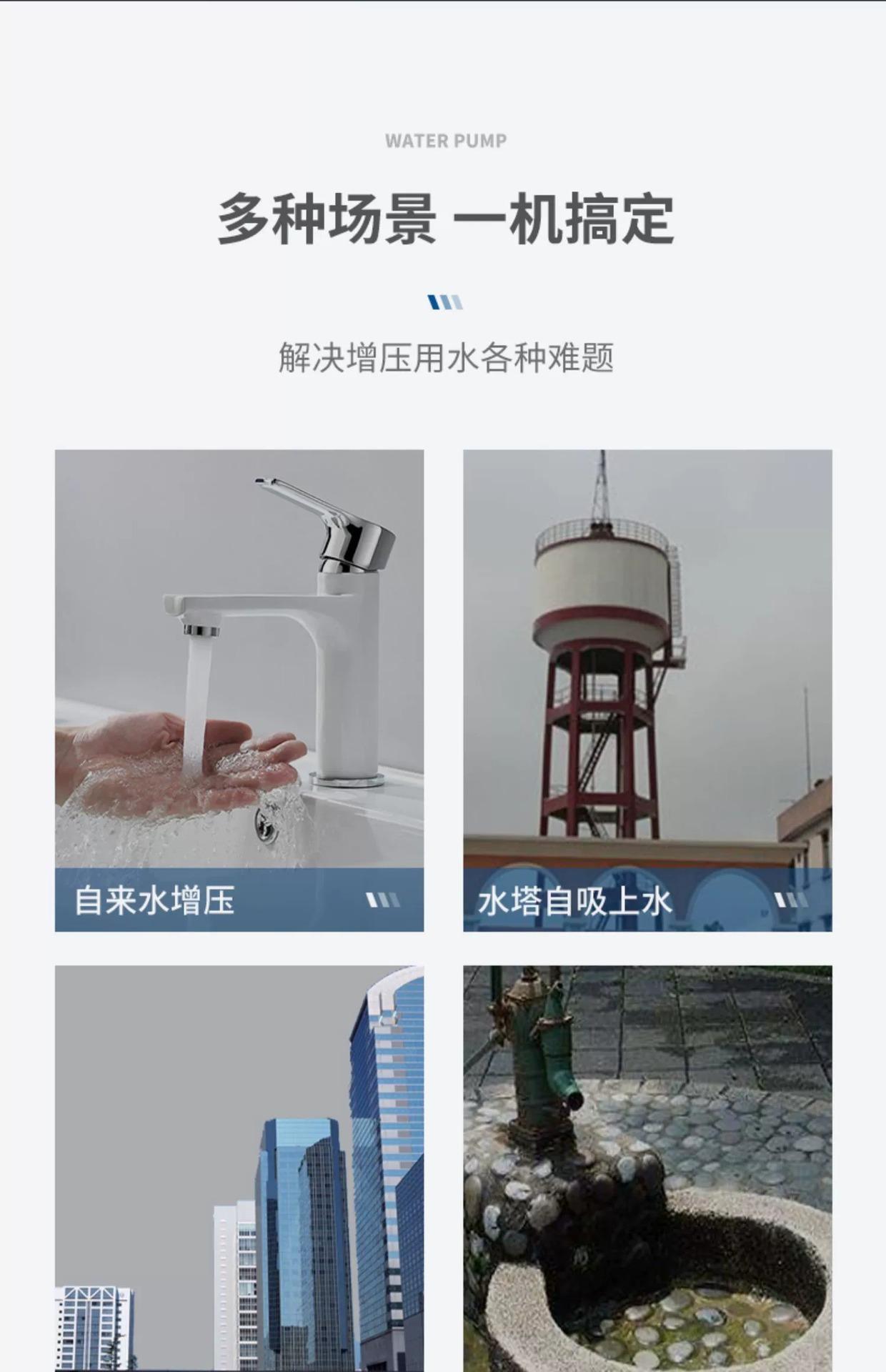 WATER PUMP

多种场景 一机搞定

解决增压用水各种难题

自来水增压

水塔自吸上水