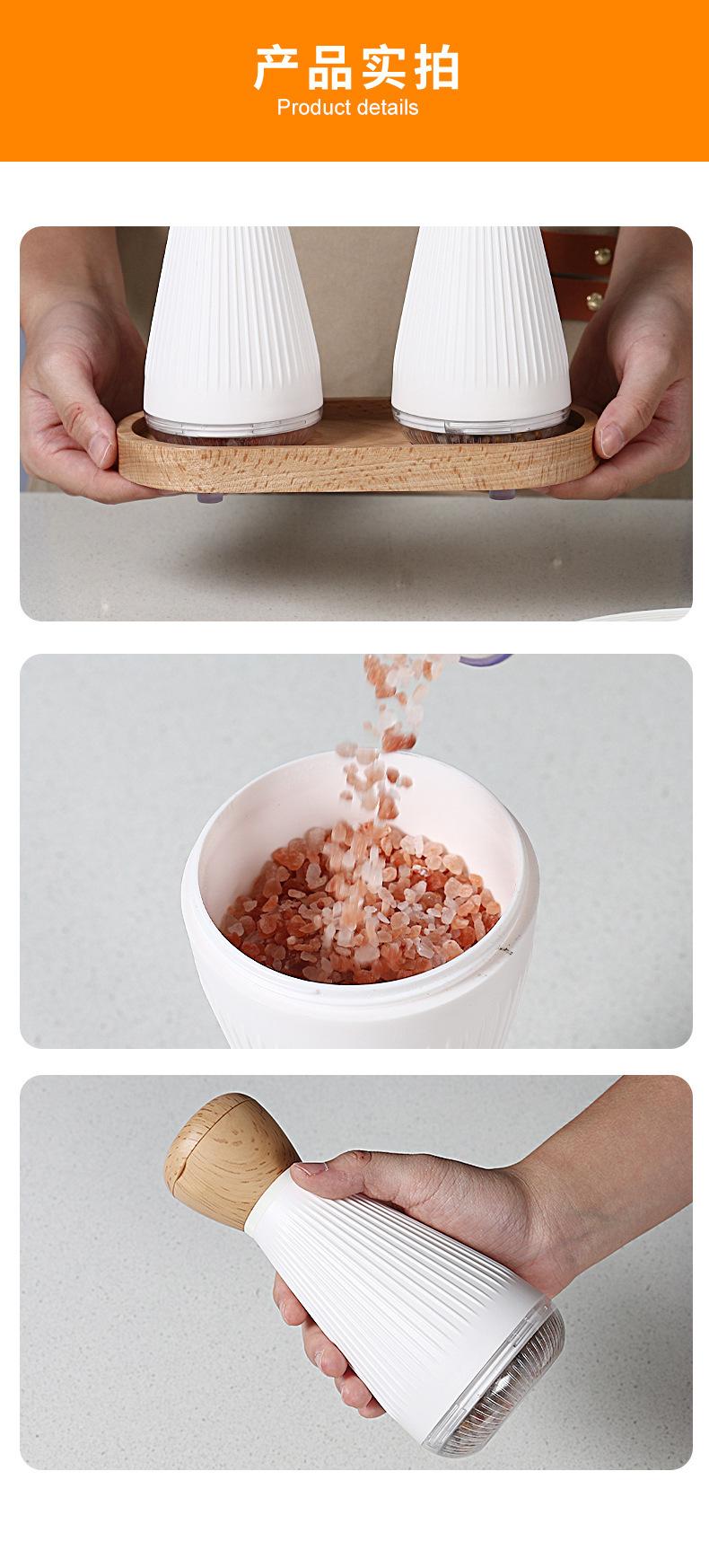 产品实拍
Product details