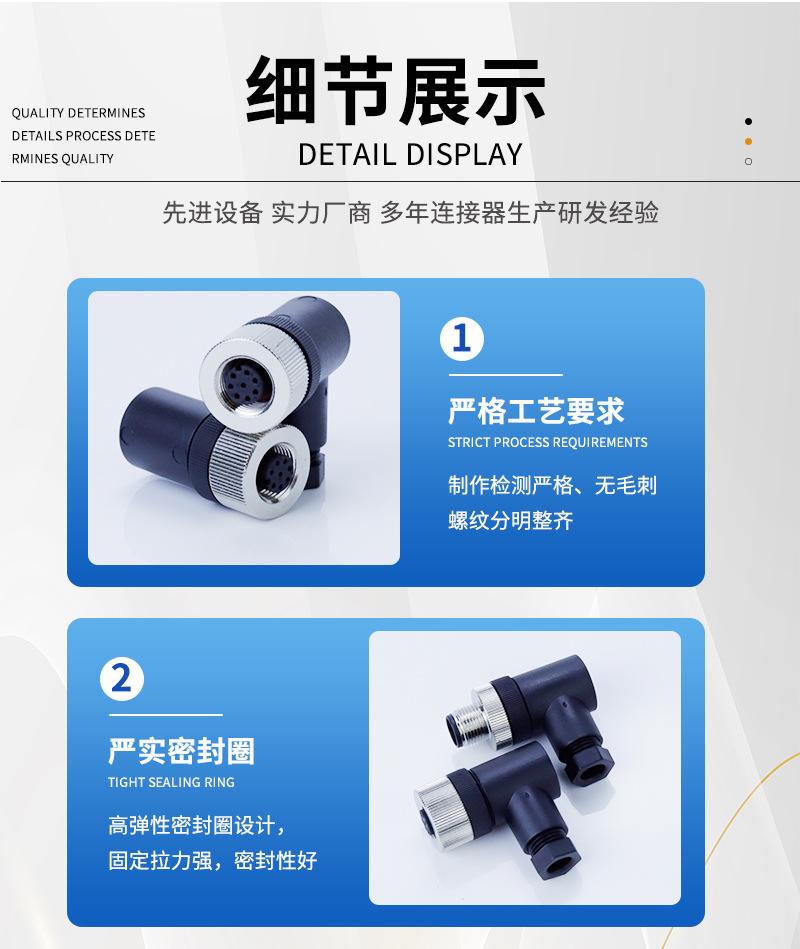 QUALITY DETERMINES
DETAILS PROCESS DETE
RMINES QUALITY

细节展示
DETAIL DISPLAY

先进设备 实力厂商 多年连接器生产研发经验

1
严格工艺要求
STRICT PROCESS REQUIREMENTS
制作检测严格、无毛刺
螺纹分明整齐

2
严实密封圈
TIGHT SEALING RING
高弹性密封圈设计，
固定拉力强，密封性好