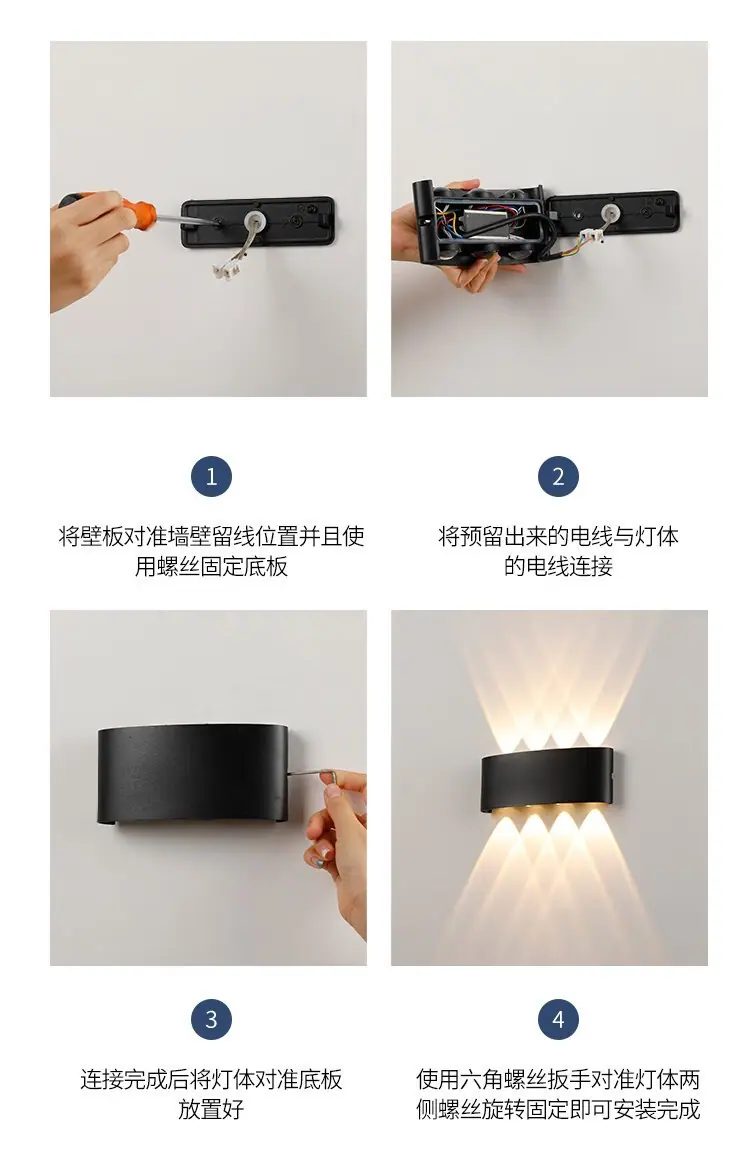 1

将壁板对准墙壁留线位置并且使用螺丝固定底板

2

将预留出来的电线与灯体的电线连接

3

连接完成后将灯体对准底板放置好

4

使用六角螺丝扳手对准灯体两侧螺丝旋转固定即可安装完成