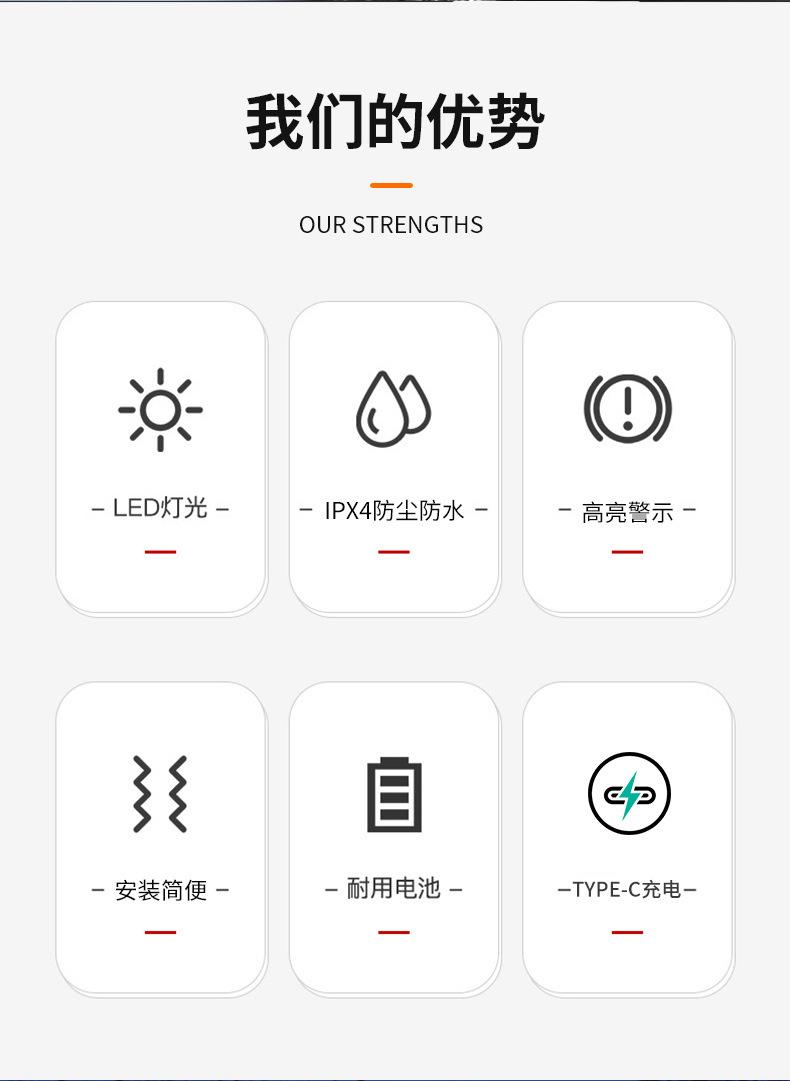 我们的优势

OUR STRENGTHS

- LED灯光 -

- IPX4防尘防水 -

- 高亮警示 -

- 安装简便 -

- 耐用电池 -

-TYPE-C充电-