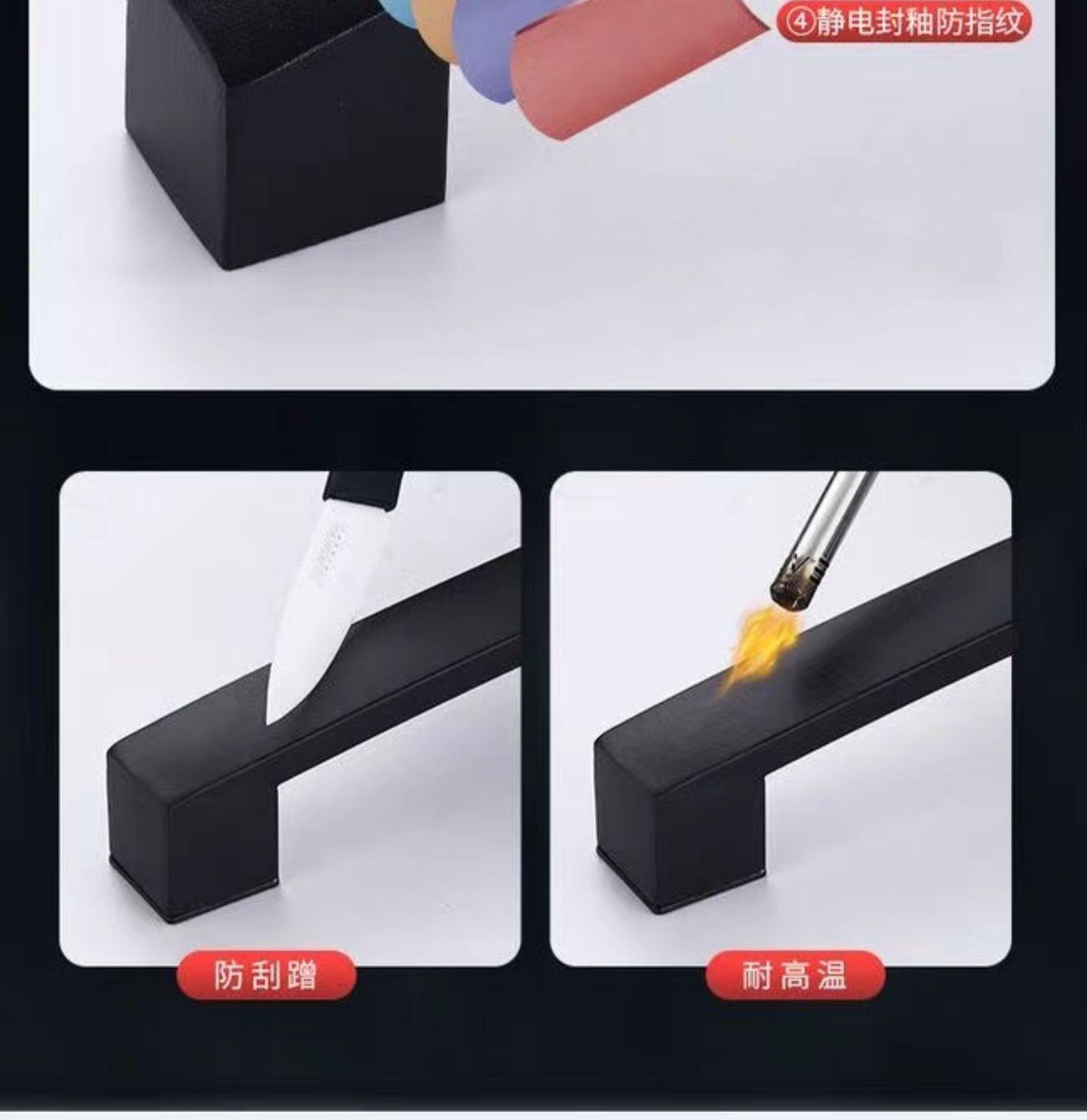 ④静电封釉防指纹

防刮蹭

耐高温