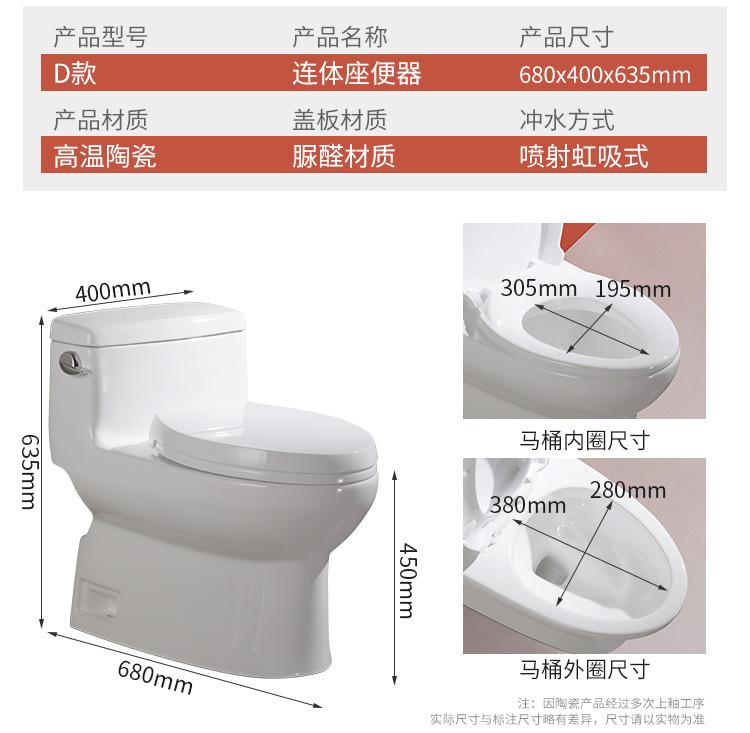 | 产品型号 | 产品名称 | 产品尺寸 |
|---|---|---|
| D款 | 连体座便器 | 680x400x635mm |
| 产品材质 | 盖板材质 | 冲水方式 |
| 高温陶瓷 | 脲醛材质 | 喷射虹吸式 |

400mm

635mm

450mm

680mm

305mm 195mm

马桶内圈尺寸

380mm 280mm

马桶外圈尺寸

注：因陶瓷产品经过多次上釉工序
实际尺寸与标注尺寸略有差异，尺寸请以实物为准