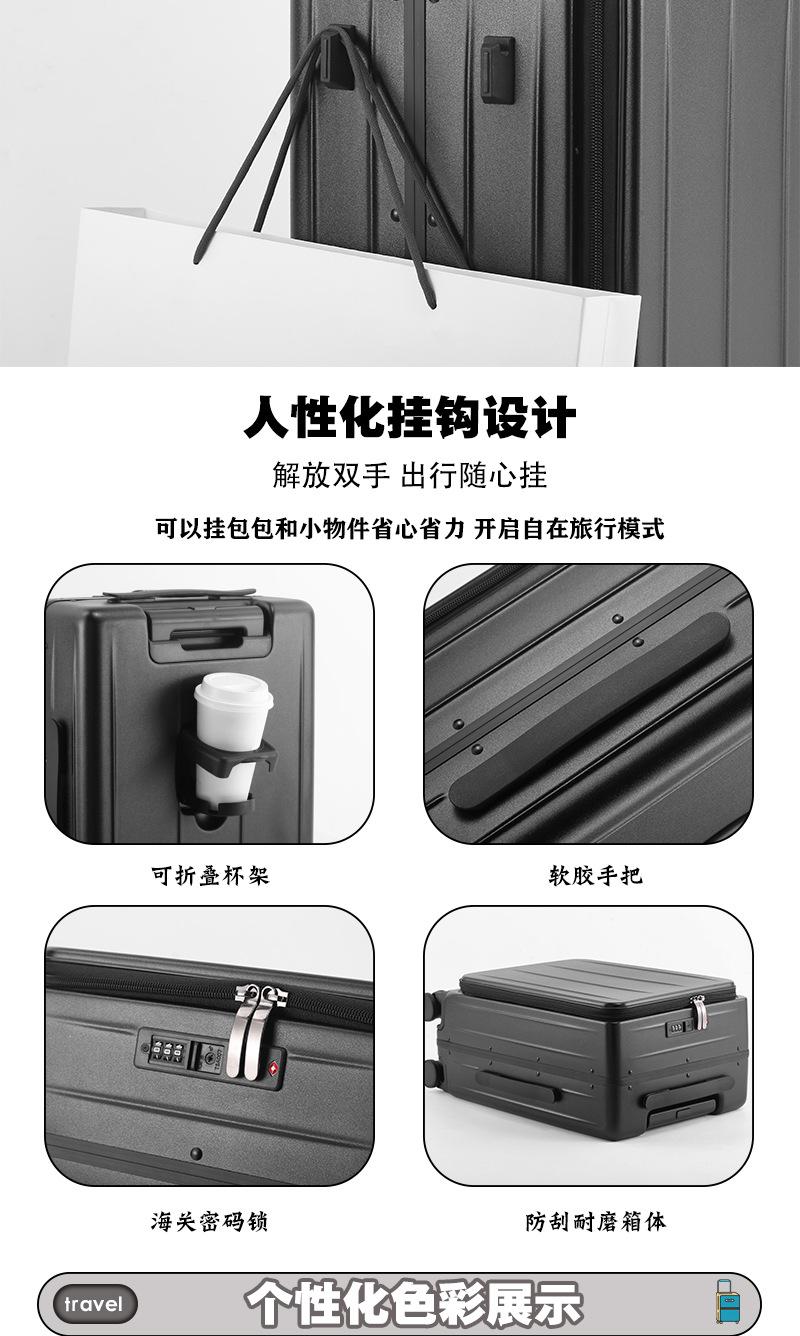 人性化挂钩设计

解放双手 出行随心挂

可以挂包包和小物件省心省力 开启自在旅行模式

可折叠杯架

软胶手把

海关密码锁

防刮耐磨箱体

travel

个性化色彩展示