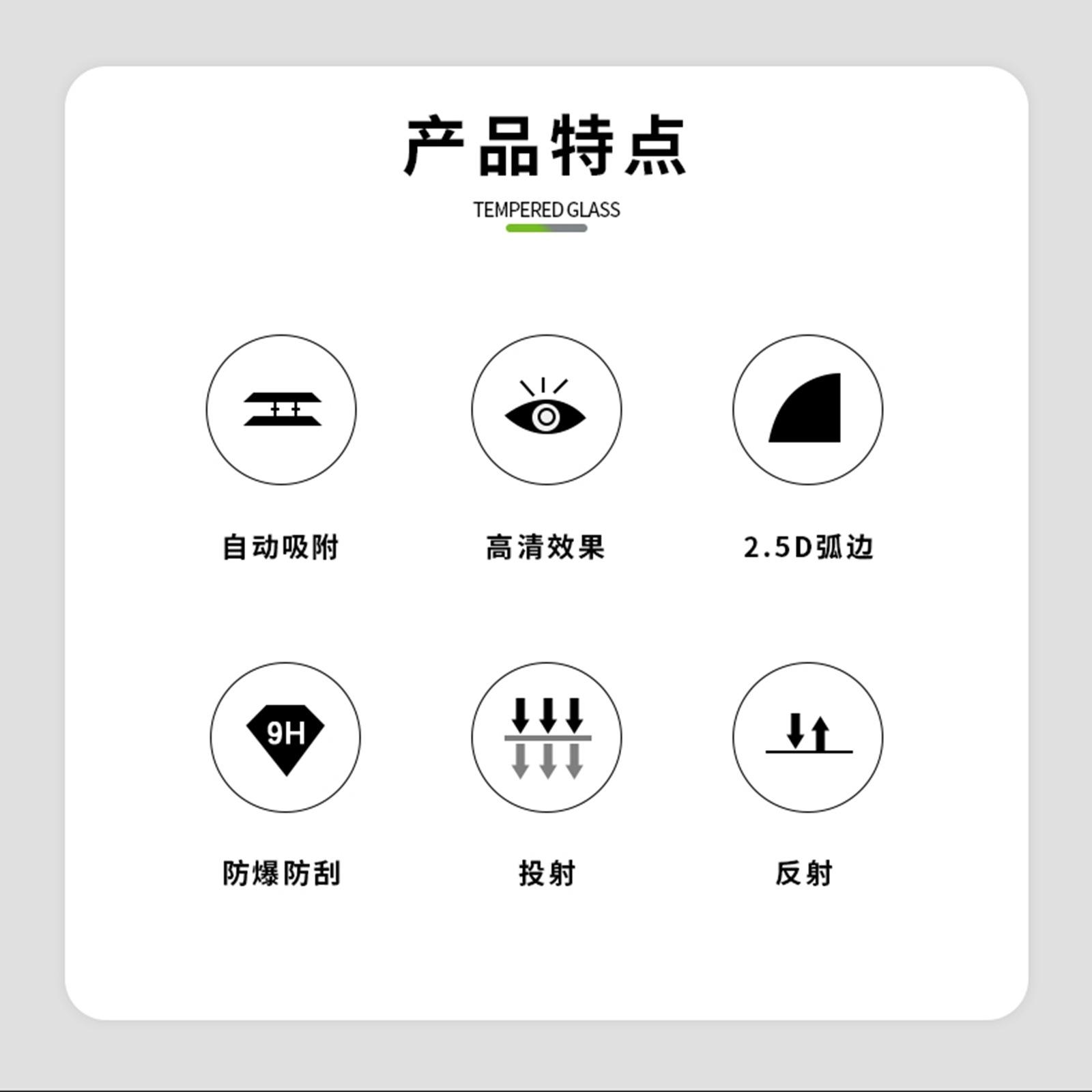 产品特点

TEMPERED GLASS

自动吸附

高清效果

2.5D弧边

9H

防爆防刮

投射

反射