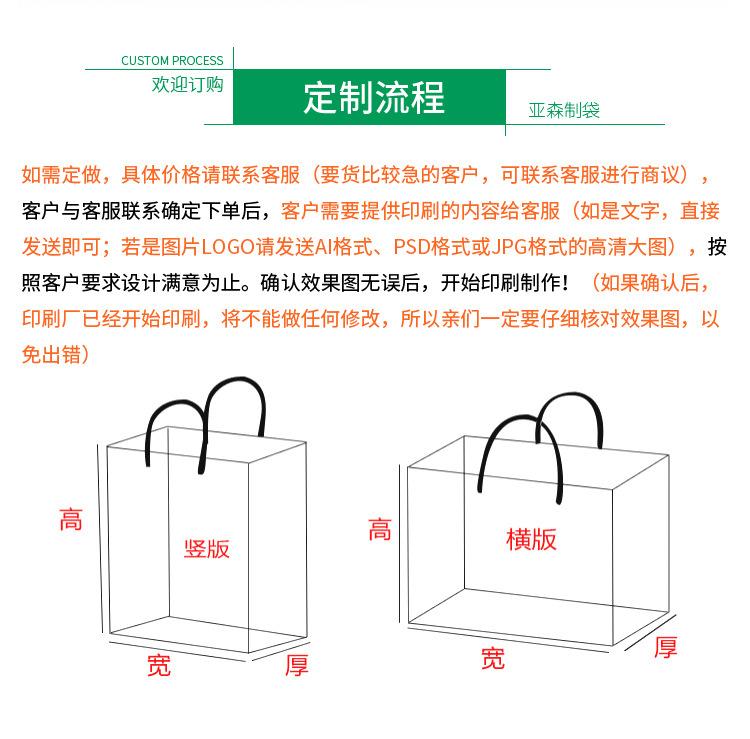 CUSTOM PROCESS
欢迎订购

定制流程

亚森制袋

如需定做，具体价格请联系客服（要货比较急的客户，可联系客服进行商议），客户与客服联系确定下单后，客户需要提供印刷的内容给客服（如是文字，直接发送即可；若是图片LOGO请发送AI格式、PSD格式或JPG格式的高清大图），按照客户要求设计满意为止。确认效果图无误后，开始印刷制作！（如果确认后，印刷厂已经开始印刷，将不能做任何修改，所以亲们一定要仔细核对效果图，以免出错）

高
竖版
宽
厚

高
横版
宽
厚