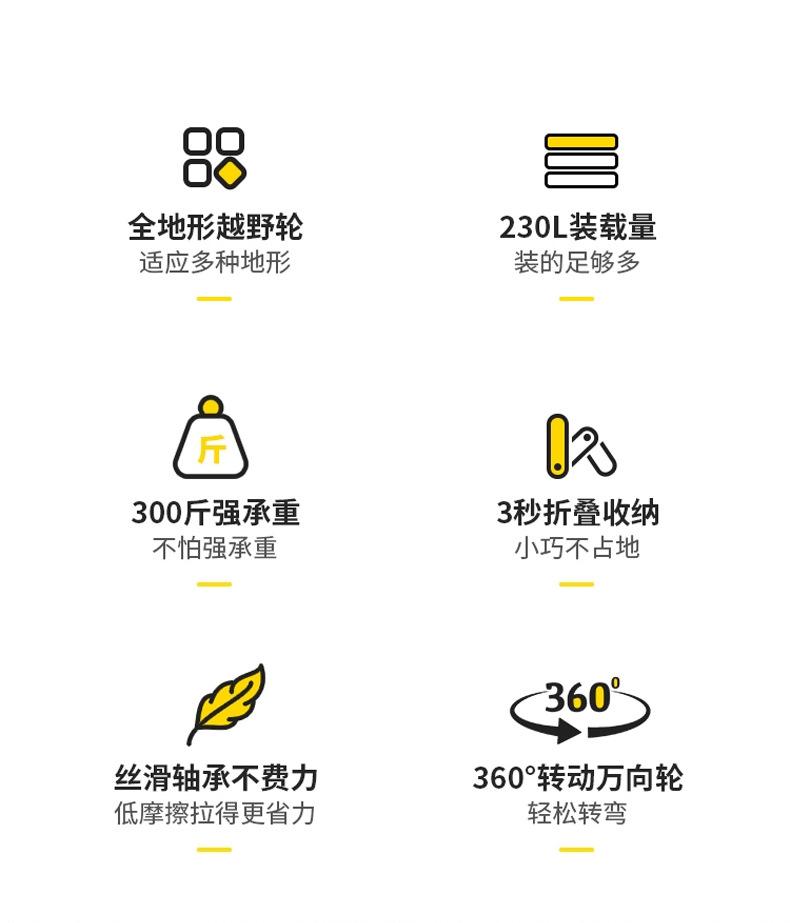 全地形越野轮
适应多种地形

230L装载量
装的足够多

斤

300斤强承重
不怕强承重

3秒折叠收纳
小巧不占地

丝滑轴承不费力
低摩擦拉得更省力

360°

360°转动万向轮
轻松转弯