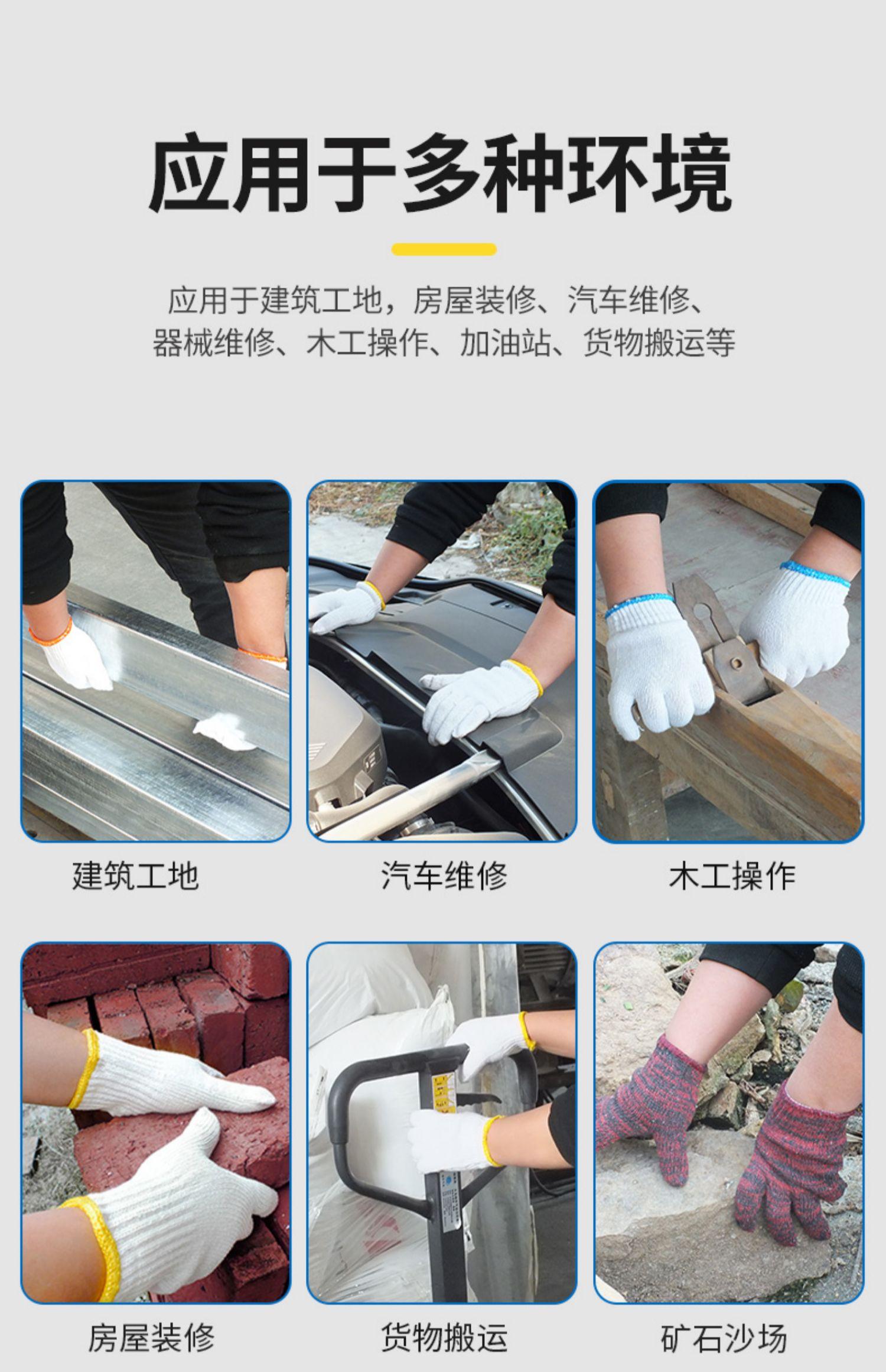 应用于多种环境

应用于建筑工地，房屋装修、汽车维修、器械维修、木工操作、加油站、货物搬运等

建筑工地

汽车维修

木工操作

房屋装修

货物搬运

矿石沙场