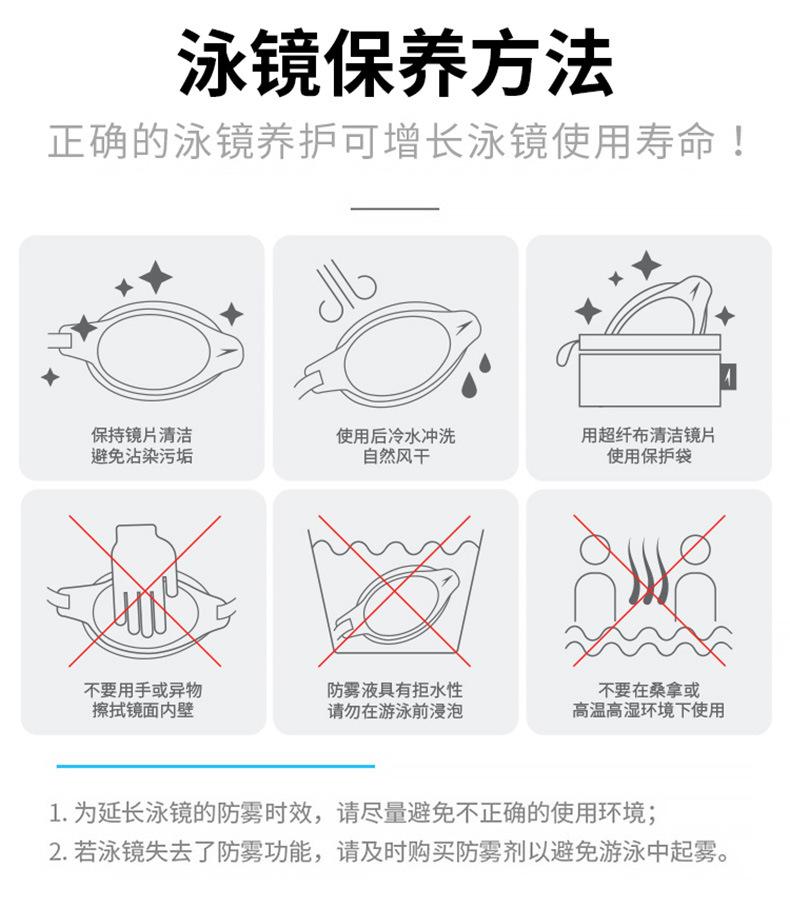 泳镜保养方法

正确的泳镜养护可增长泳镜使用寿命！

保持镜片清洁
避免沾染污垢

使用后冷水冲洗
自然风干

用超纤布清洁镜片
使用保护袋

不要用手或异物
擦拭镜面内壁

防雾液具有拒水性
请勿在游泳前浸泡

不要在桑拿或
高温高湿环境下使用

1. 为延长泳镜的防雾时效，请尽量避免不正确的使用环境；
2. 若泳镜失去了防雾功能，请及时购买防雾剂以避免游泳中起雾。