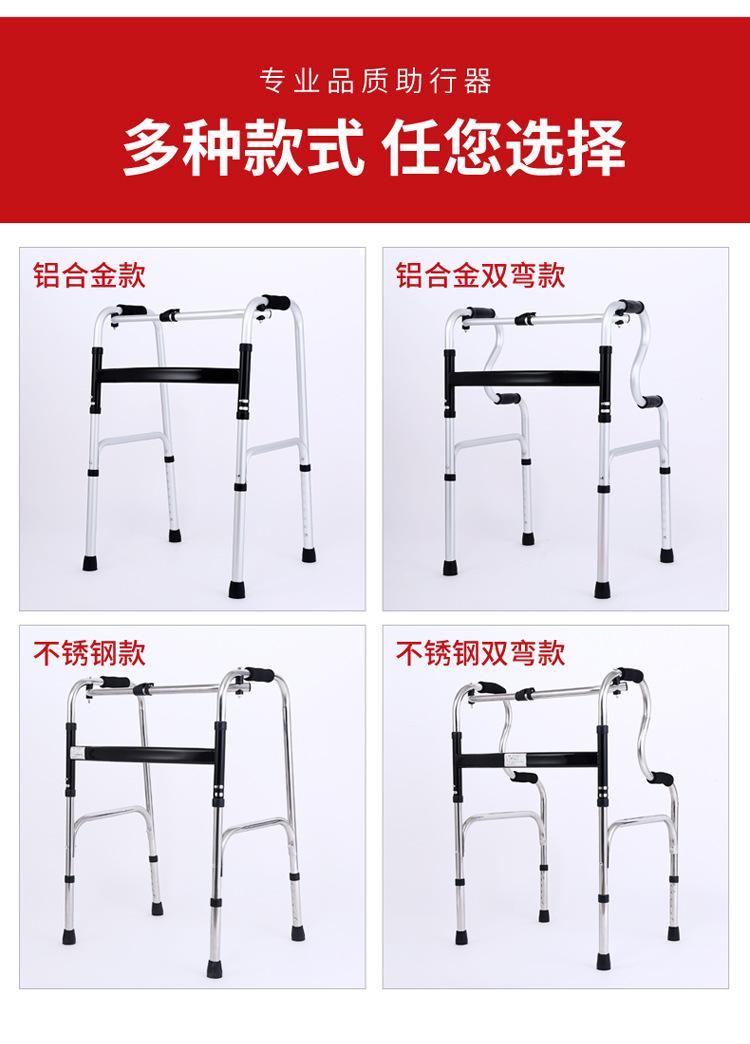 专业品质助行器

多种款式 任您选择

铝合金款

铝合金双弯款

不锈钢款

不锈钢双弯款