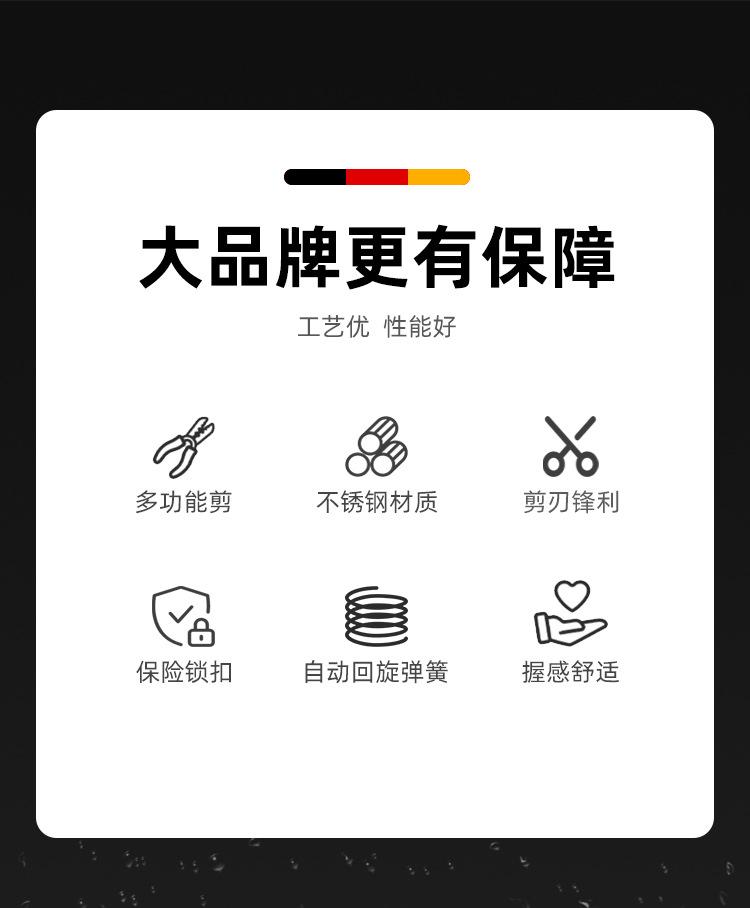 大品牌更有保障

工艺优 性能好

多功能剪

不锈钢材质

剪刃锋利

保险锁扣

自动回旋弹簧

握感舒适