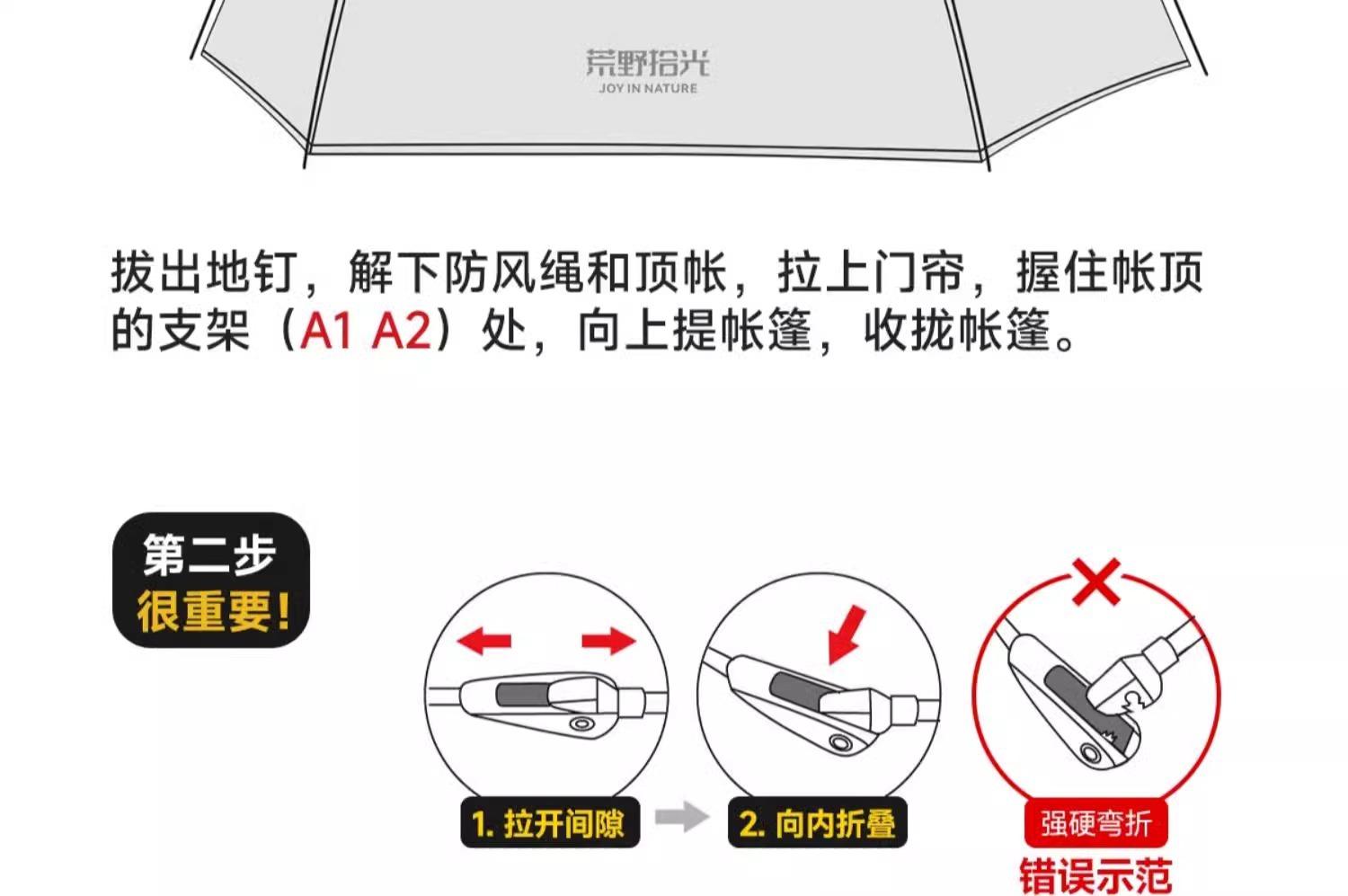 荒野拾光
JOY IN NATURE

拔出地钉，解下防风绳和顶帐，拉上门帘，握住帐顶的支架（A1 A2）处，向上提帐篷，收拢帐篷。

第二步
很重要！

1. 拉开间隙

2. 向内折叠

强硬弯折
错误示范