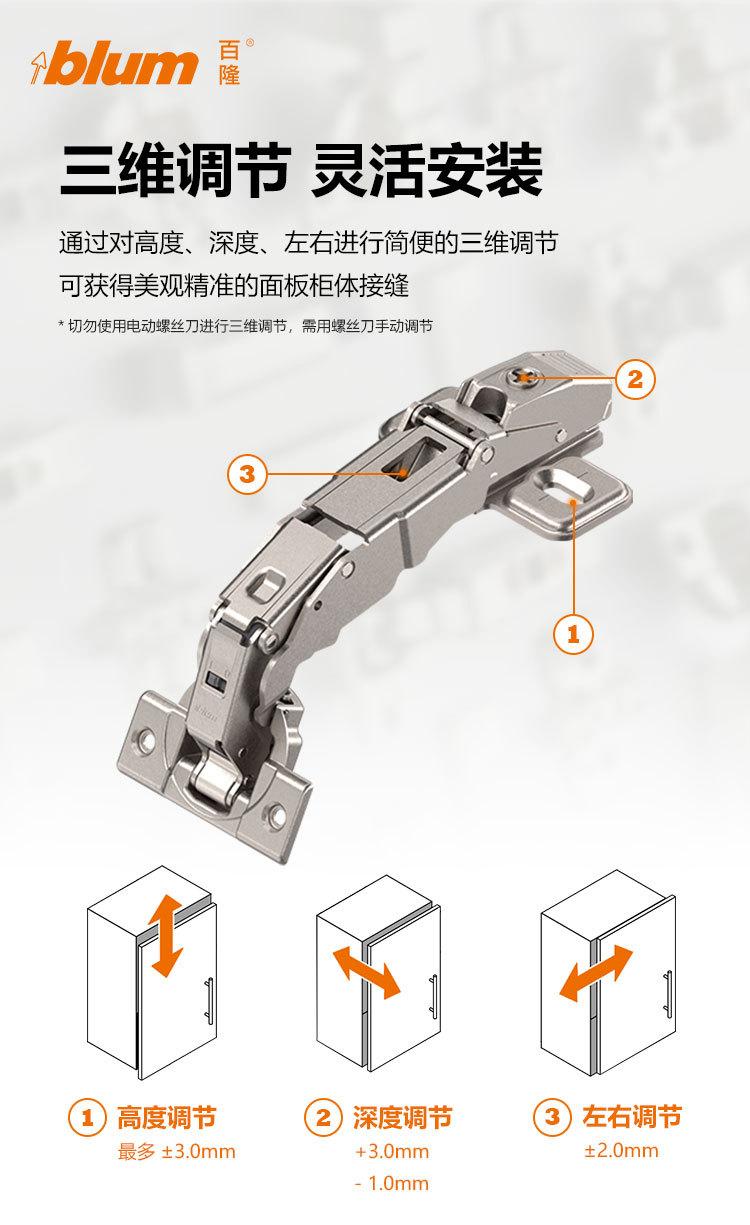 blum 百隆®

三维调节 灵活安装

通过对高度、深度、左右进行简便的三维调节
可获得美观精准的面板柜体接缝

* 切勿使用电动螺丝刀进行三维调节，需用螺丝刀手动调节

2

3

1

blum

1 高度调节
最多 ±3.0mm

2 深度调节
+3.0mm
- 1.0mm

3 左右调节
±2.0mm