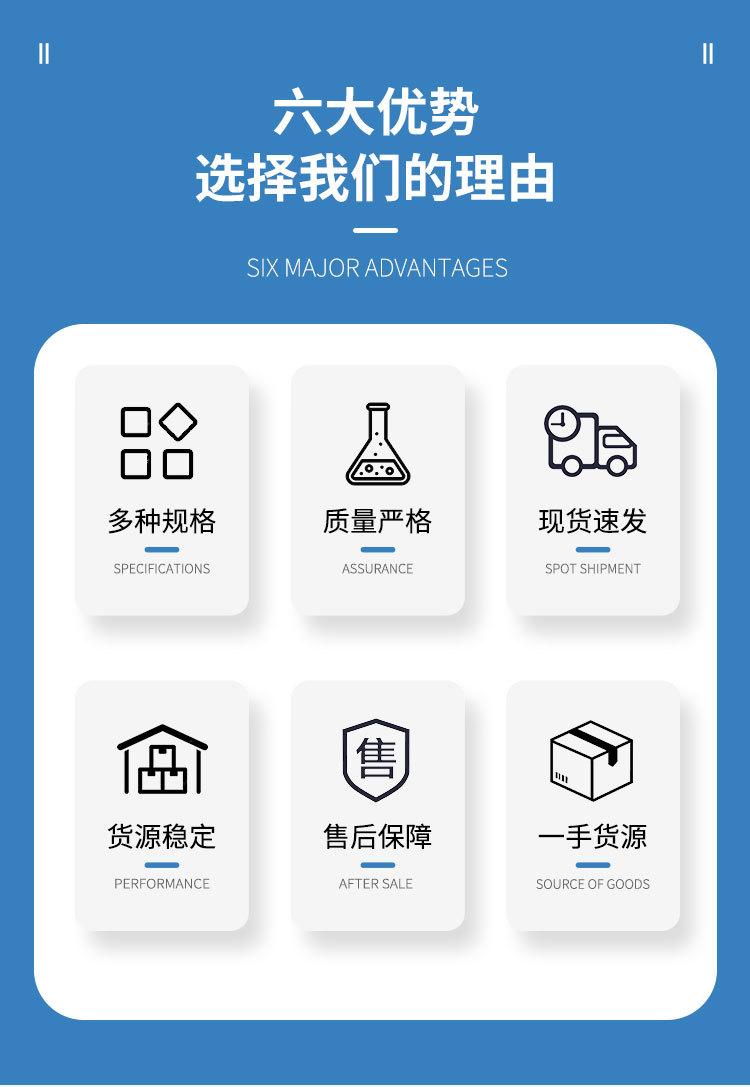 六大优势
选择我们的理由

SIX MAJOR ADVANTAGES

多种规格
SPECIFICATIONS

质量严格
ASSURANCE

现货速发
SPOT SHIPMENT

货源稳定
PERFORMANCE

售
售后保障
AFTER SALE

一手货源
SOURCE OF GOODS