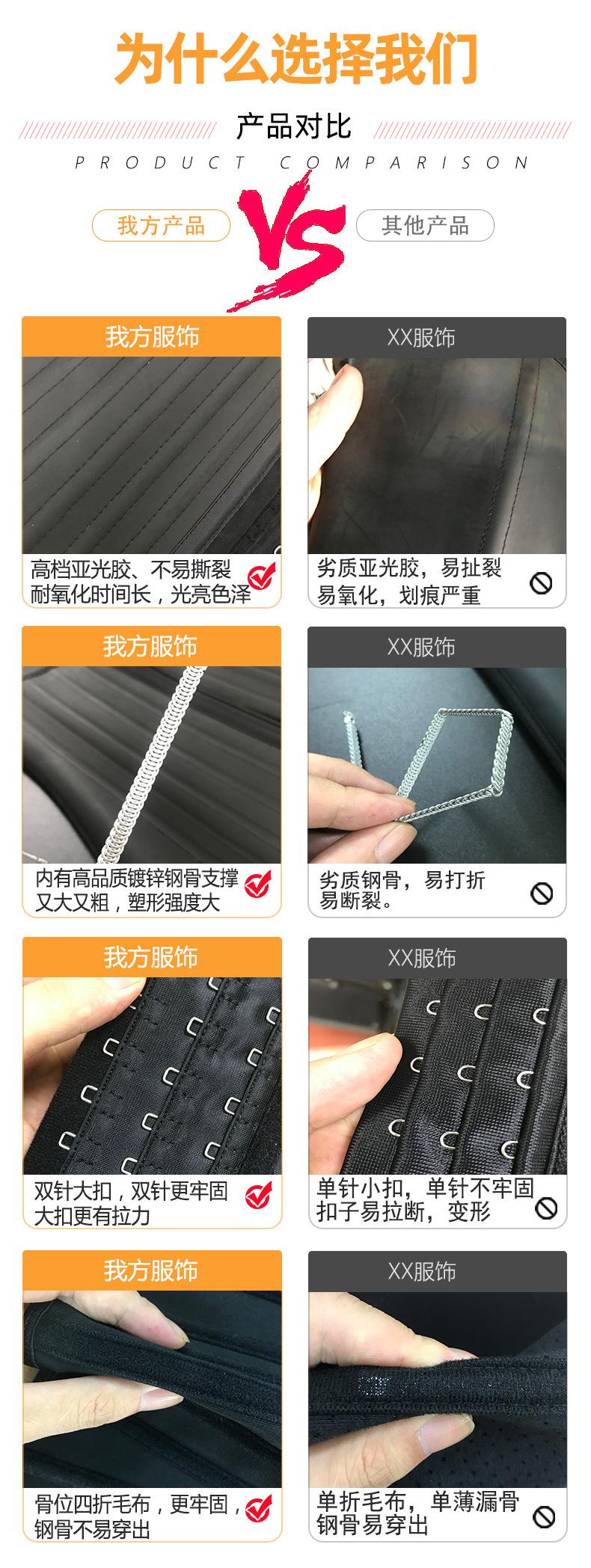 为什么选择我们

产品对比

PRODUCT COMPARISON

我方产品

VS

其他产品

我方服饰

高档亚光胶、不易撕裂
耐氧化时间长，光亮色泽

XX服饰

劣质亚光胶，易扯裂
易氧化，划痕严重

我方服饰

内有高品质镀锌钢骨支撑
又大又粗，塑形强度大

XX服饰

劣质钢骨，易打折
易断裂。

我方服饰

双针大扣，双针更牢固
大扣更有拉力

XX服饰

单针小扣，单针不牢固
扣子易拉断，变形

我方服饰

骨位四折毛布，更牢固，
钢骨不易穿出

XX服饰

单折毛布，单薄漏骨
钢骨易穿出