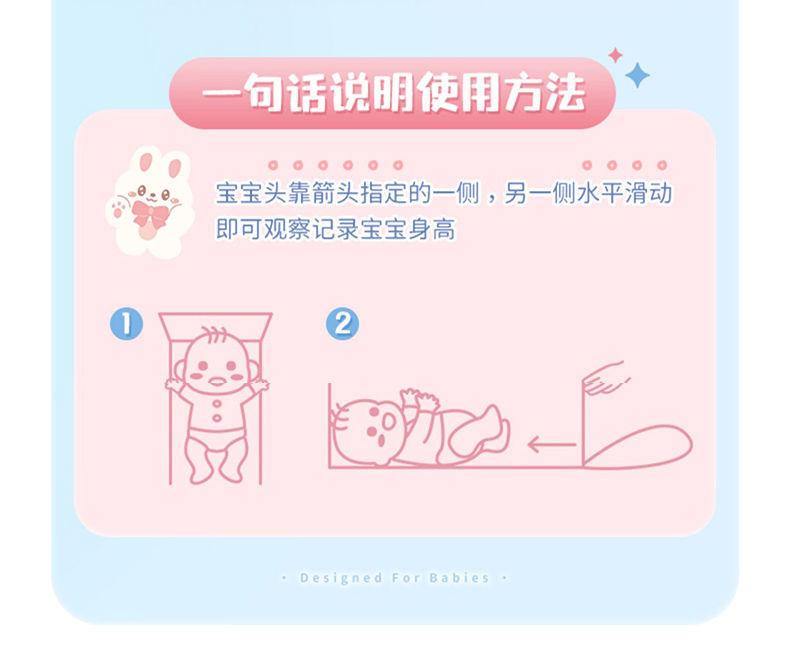 一句话说明使用方法

宝宝头靠箭头指定的一侧，另一侧水平滑动即可观察记录宝宝身高

1

2

· Designed For Babies ·