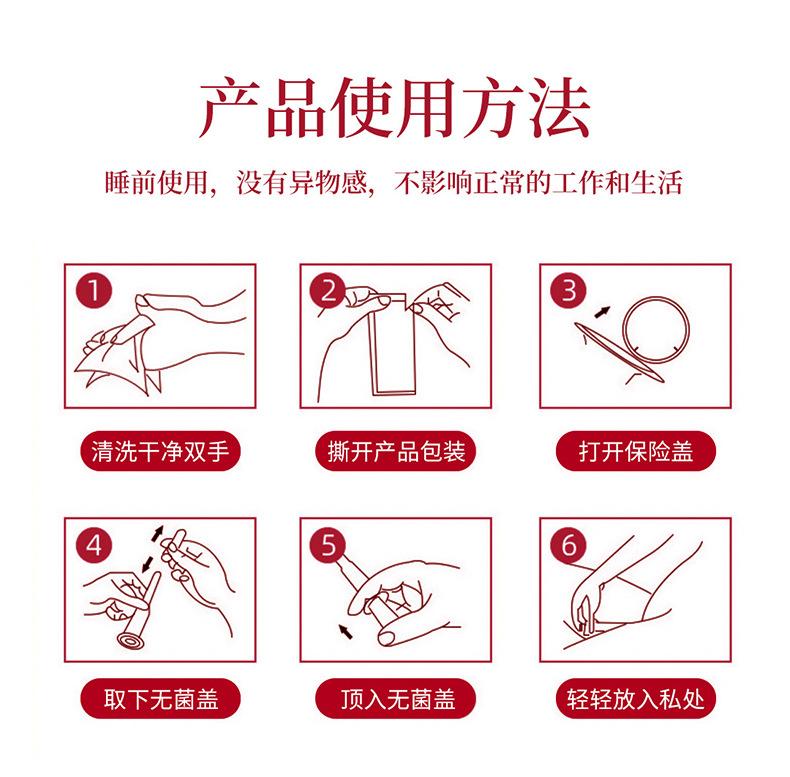 产品使用方法

睡前使用，没有异物感，不影响正常的工作和生活

1
清洗干净双手

2
撕开产品包装

3
打开保险盖

4
取下无菌盖

5
顶入无菌盖

6
轻轻放入私处