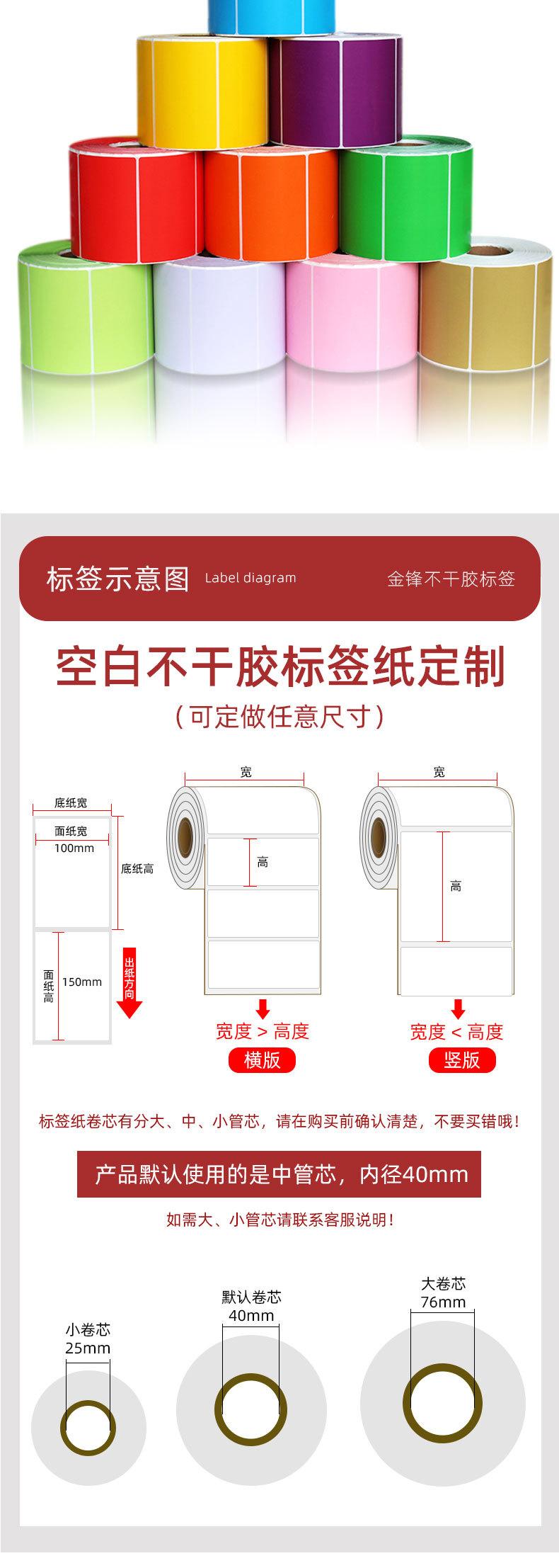 标签示意图 Label diagram 金锋不干胶标签

空白不干胶标签纸定制

（可定做任意尺寸）

底纸宽

面纸宽

100mm

底纸高

面纸高

150mm

出纸方向

宽

高

宽度 > 高度

横版

宽

高

宽度 < 高度

竖版

标签纸卷芯有分大、中、小管芯，请在购买前确认清楚，不要买错哦！

产品默认使用的是中管芯，内径40mm

如需大、小管芯请联系客服说明！

小卷芯
25mm

默认卷芯
40mm

大卷芯
76mm