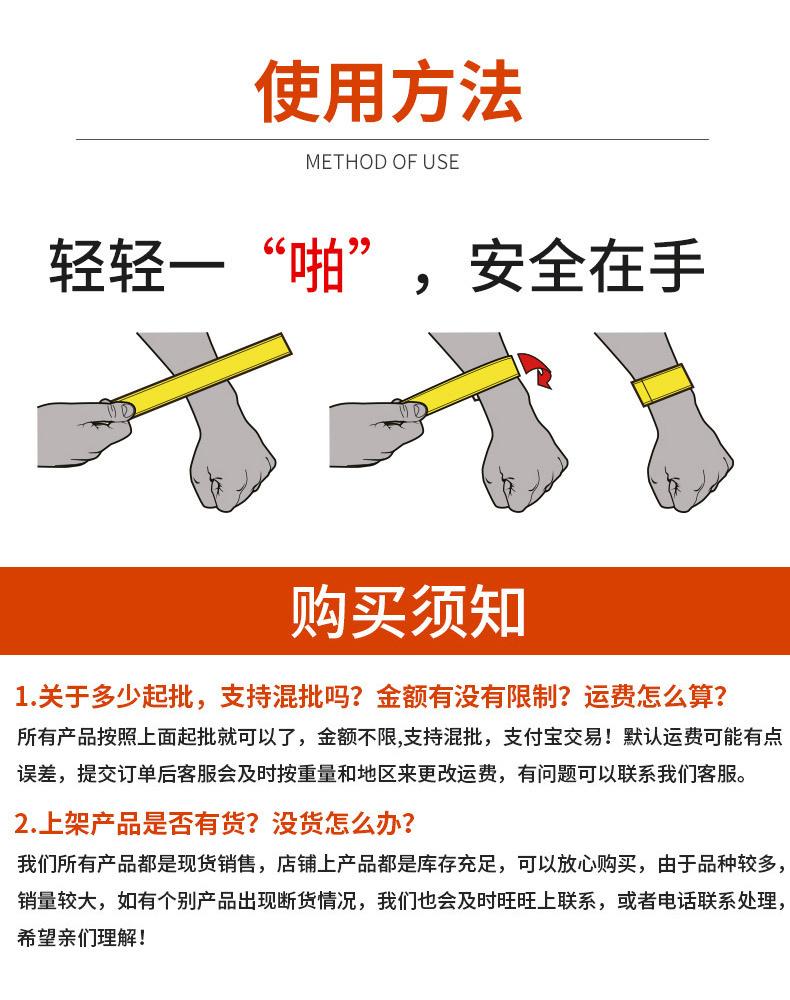 使用方法

METHOD OF USE

轻轻一“啪”，安全在手

购买须知

1.关于多少起批，支持混批吗？金额有没有限制？运费怎么算？

所有产品按照上面起批就可以了，金额不限,支持混批，支付宝交易！默认运费可能有点误差，提交订单后客服会及时按重量和地区来更改运费，有问题可以联系我们客服。

2.上架产品是否有货？没货怎么办？

我们所有产品都是现货销售，店铺上产品都是库存充足，可以放心购买，由于品种较多，销量较大，如有个别产品出现断货情况，我们也会及时旺旺上联系，或者电话联系处理，希望亲们理解！