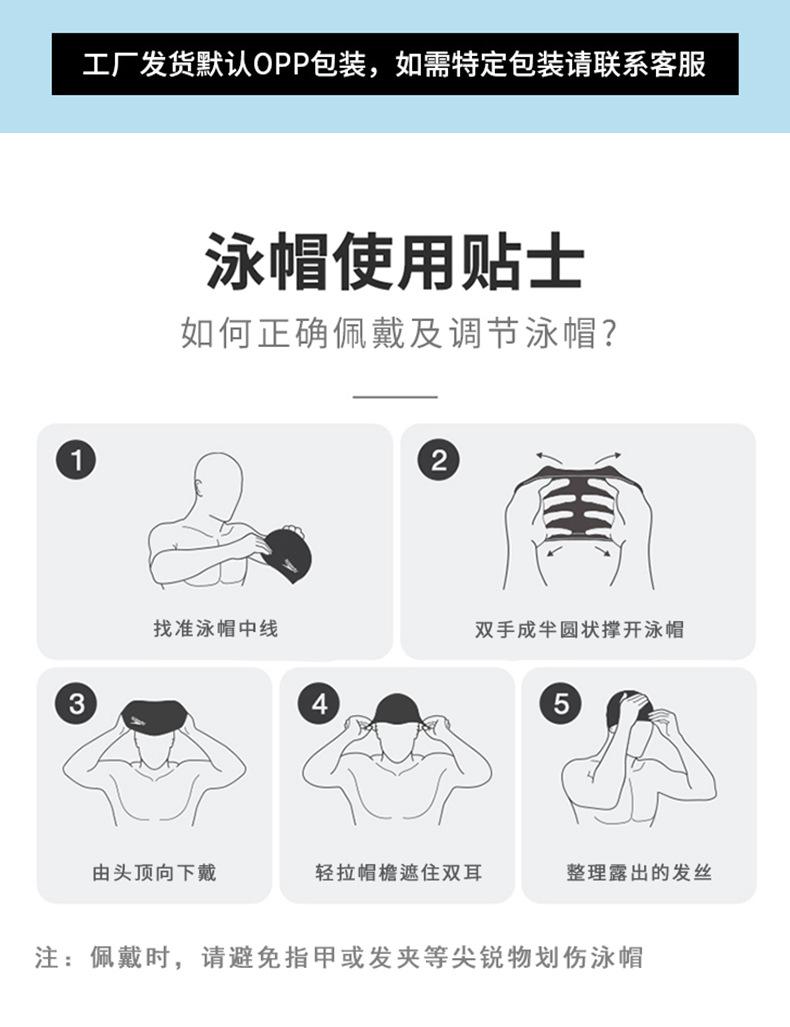 工厂发货默认OPP包装，如需特定包装请联系客服

泳帽使用贴士

如何正确佩戴及调节泳帽?

1
找准泳帽中线

2
双手成半圆状撑开泳帽

3
由头顶向下戴

4
轻拉帽檐遮住双耳

5
整理露出的发丝

注：佩戴时，请避免指甲或发夹等尖锐物划伤泳帽