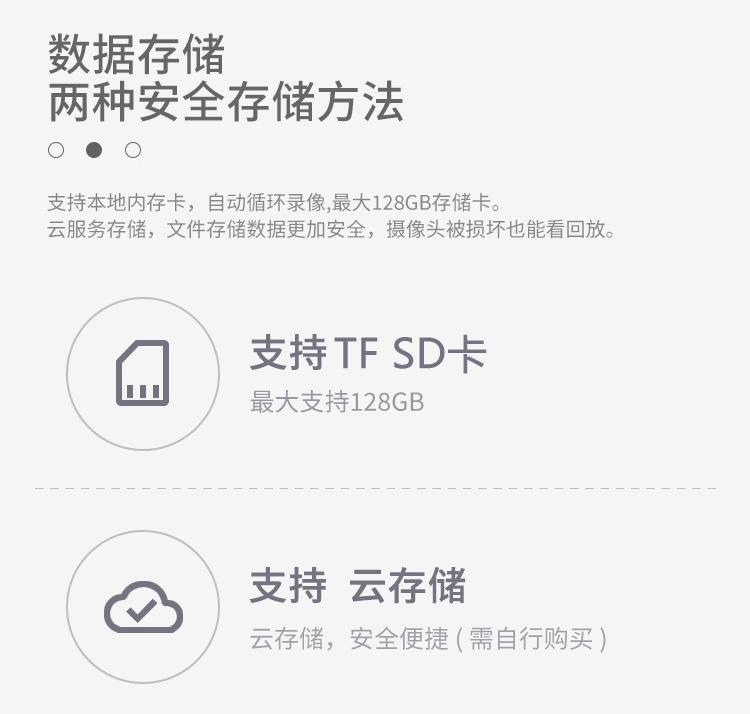 数据存储
两种安全存储方法

支持本地内存卡，自动循环录像,最大128GB存储卡。
云服务存储，文件存储数据更加安全，摄像头被损坏也能看回放。

支持TF SD卡
最大支持128GB

支持 云存储
云存储，安全便捷(需自行购买)