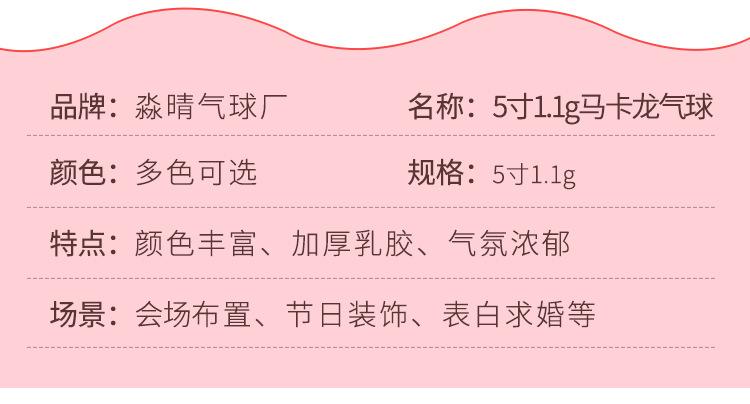 品牌：淼晴气球厂 名称：5寸1.1g马卡龙气球

颜色：多色可选 规格：5寸1.1g

特点：颜色丰富、加厚乳胶、气氛浓郁

场景：会场布置、节日装饰、表白求婚等