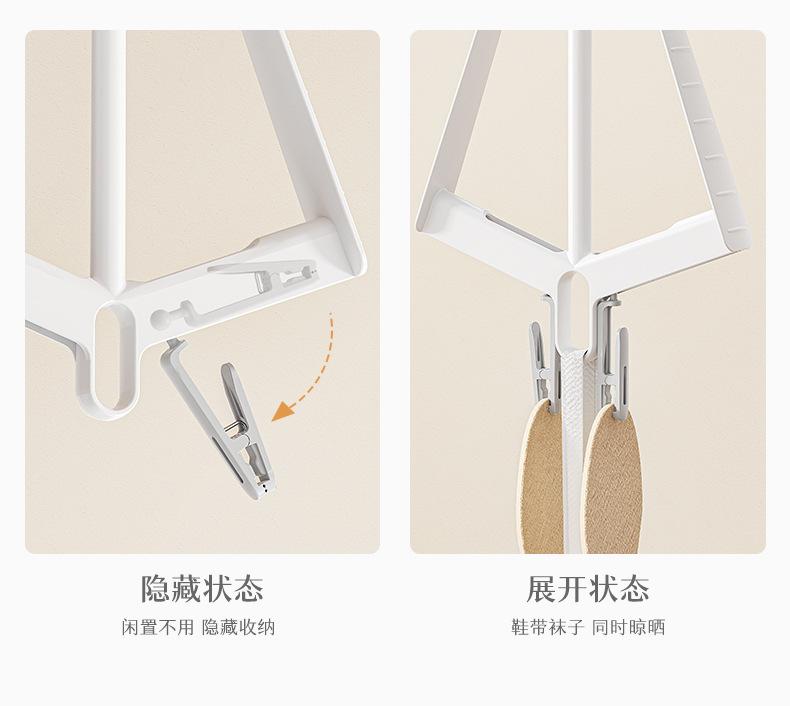 隐藏状态
闲置不用 隐藏收纳

展开状态
鞋带袜子 同时晾晒