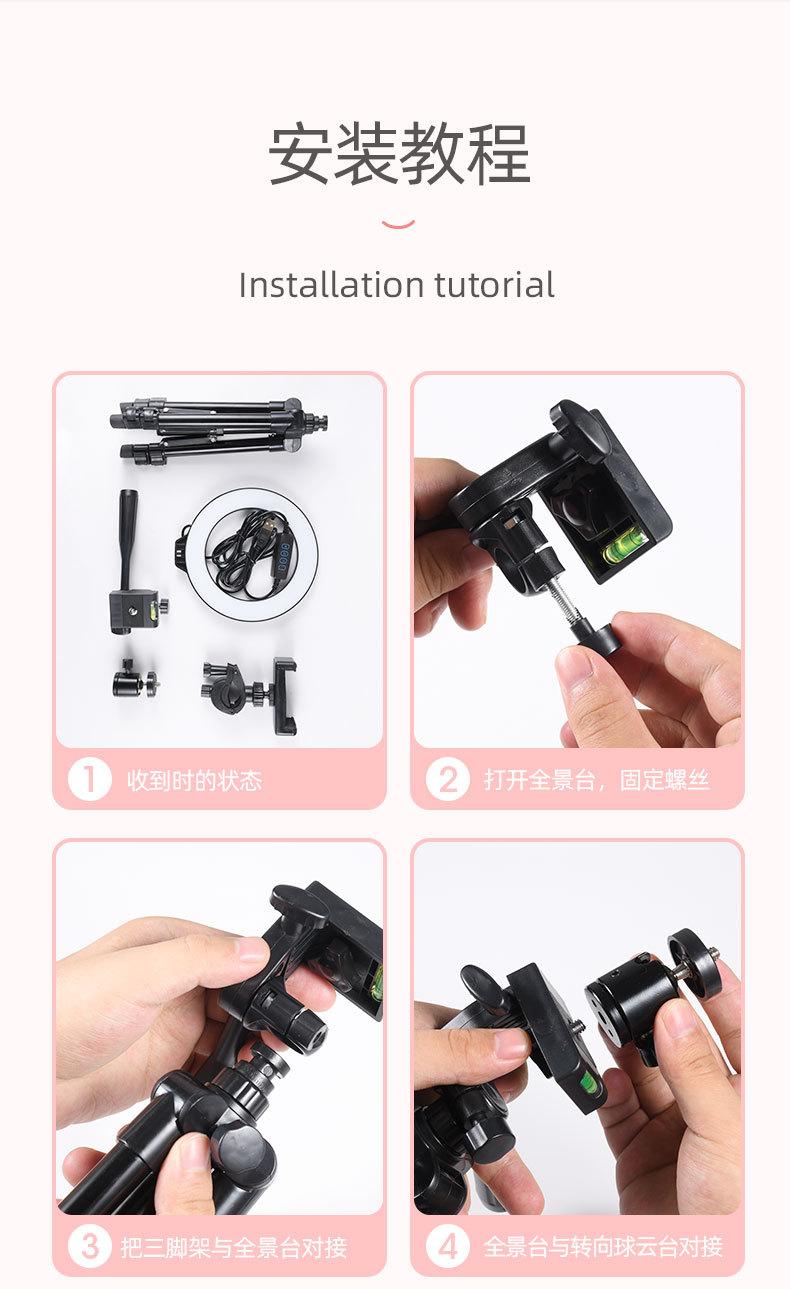 安装教程

Installation tutorial

1 收到时的状态

2 打开全景台，固定螺丝

3 把三脚架与全景台对接

4 全景台与转向球云台对接