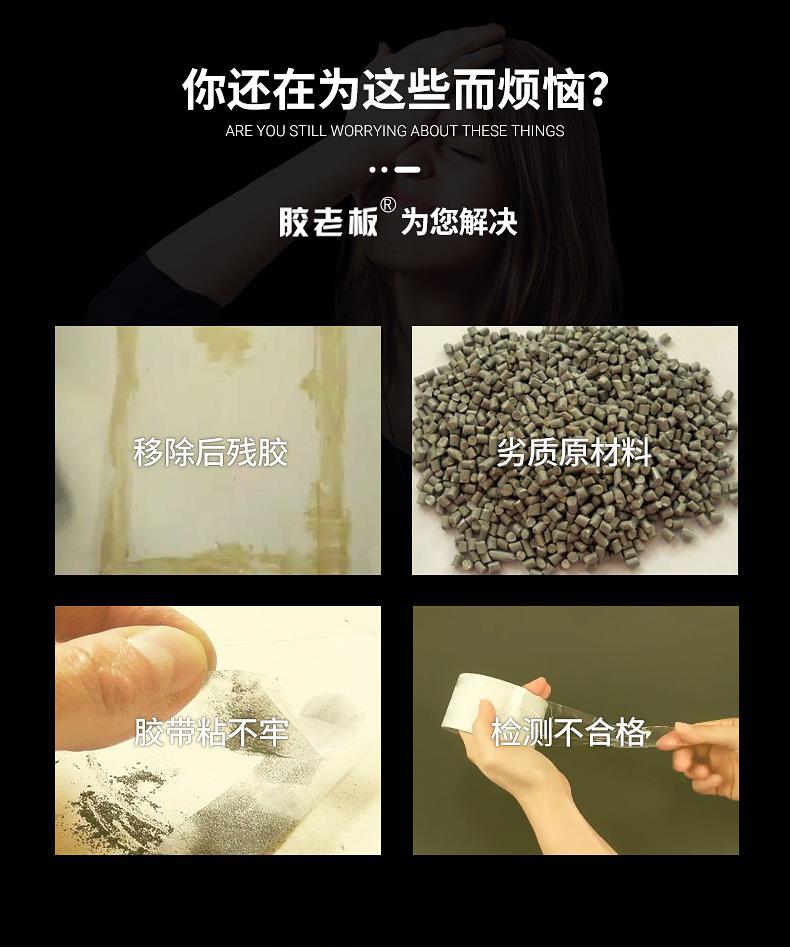 你还在为这些而烦恼?
ARE YOU STILL WORRYING ABOUT THESE THINGS

胶老板® 为您解决

移除后残胶

劣质原材料

胶带粘不牢

检测不合格